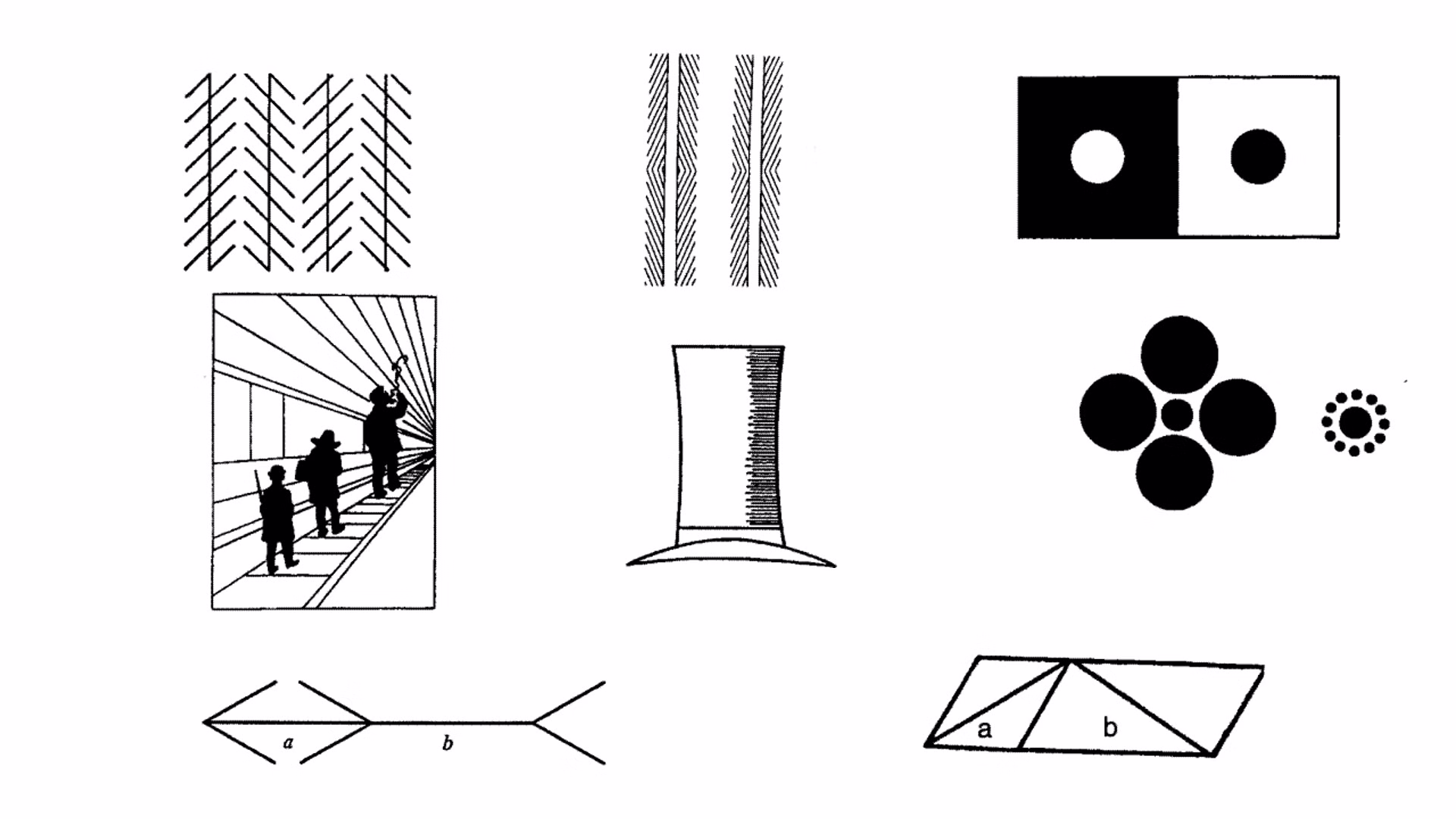 a
b

a
b