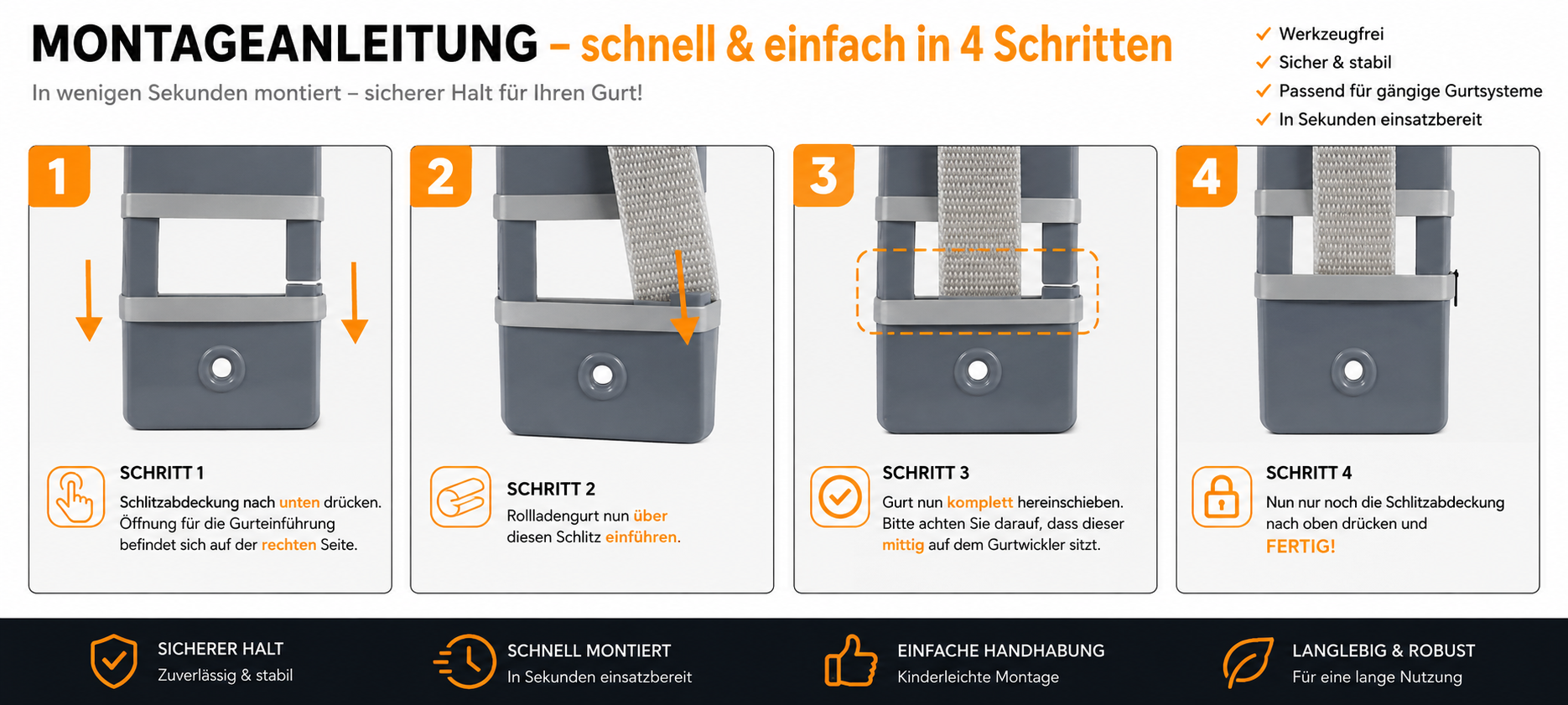 MONTAGEANLEITUNG – schnell & einfach in 4 Schritten

In wenigen Sekunden montiert – sicherer Halt für Ihren Gurt!

✓ Werkzeugfrei
✓ Sicher & stabil
✓ Passend für gängige Gurtsysteme
✓ In Sekunden einsatzbereit

1

SCHRITT 1
Schlitzabdeckung nach unten drücken. Öffnung für die Gurteinführung befindet sich auf der rechten Seite.

2

SCHRITT 2
Rollladengurt nun über diesen Schlitz einführen.

3

SCHRITT 3
Gurt nun komplett hereinschieben. Bitte achten Sie darauf, dass dieser mittig auf dem Gurtwickler sitzt.

4

SCHRITT 4
Nun nur noch die Schlitzabdeckung nach oben drücken und
FERTIG!

SICHERER HALT
Zuverlässig & stabil

SCHNELL MONTIERT
In Sekunden einsatzbereit

EINFACHE HANDHABUNG
Kinderleichte Montage

LANGLEBIG & ROBUST
Für eine lange Nutzung