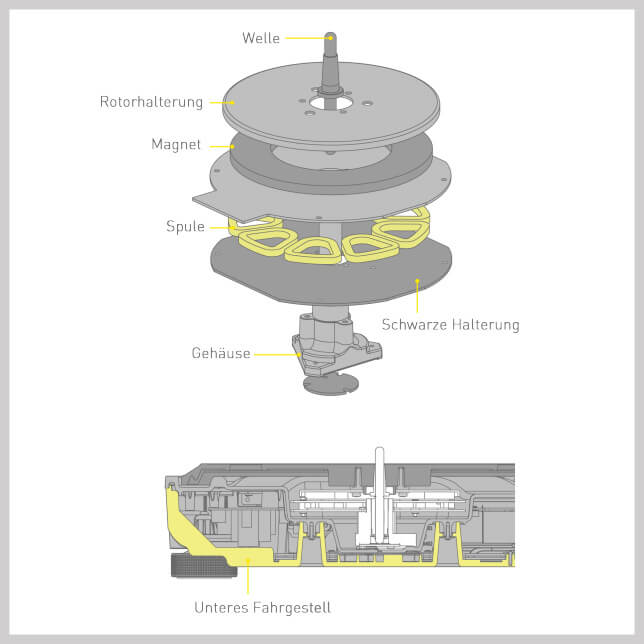 Welle
Rotorhalterung
Magnet
Spule
Schwarze Halterung
Gehäuse
Unteres Fahrgestell