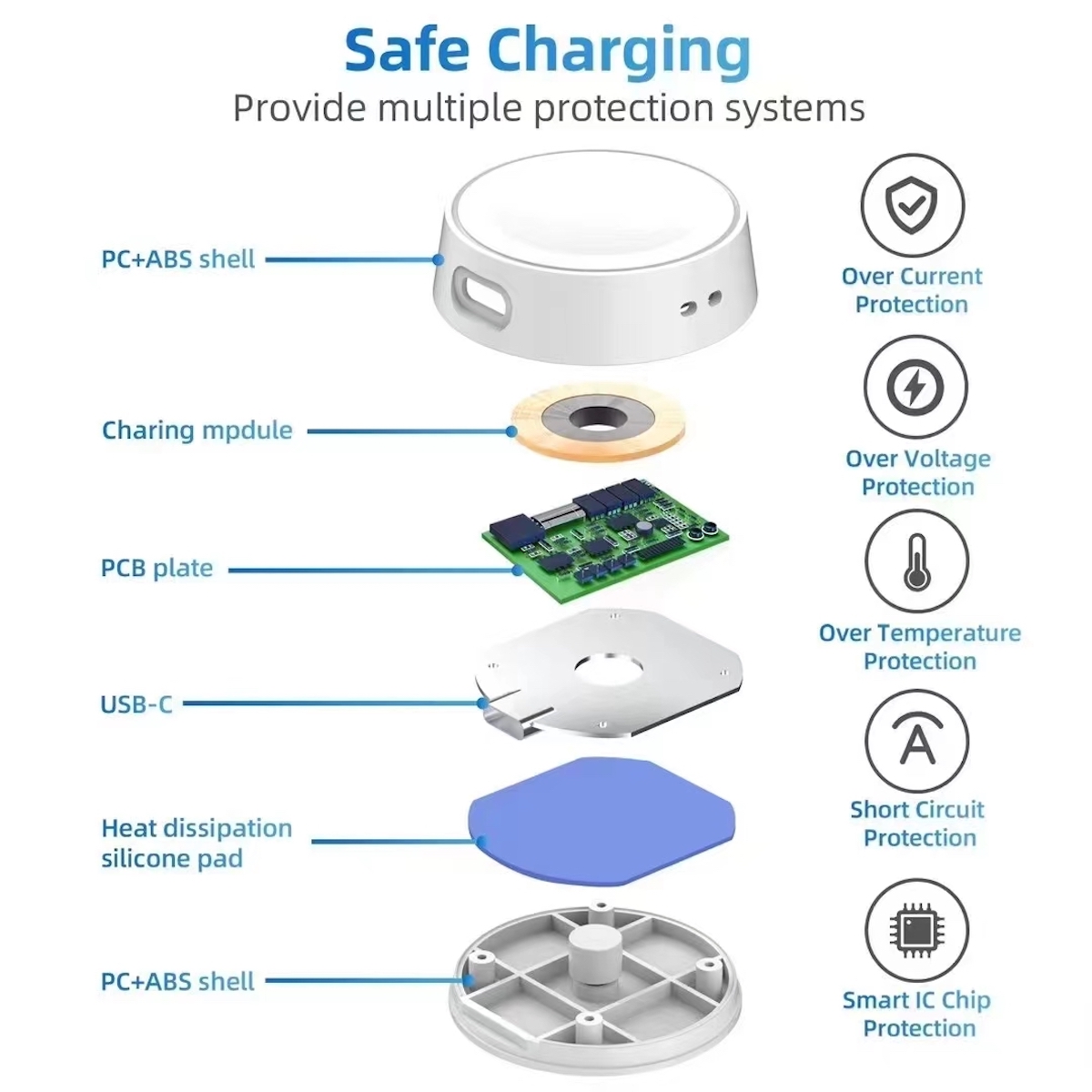 Safe Charging
Provide multiple protection systems

PC+ABS shell

Charing mpdule

PCB plate

USB-C

Heat dissipation silicone pad

PC+ABS shell

Over Current Protection

Over Voltage Protection

Over Temperature Protection

Short Circuit Protection

Smart IC Chip Protection