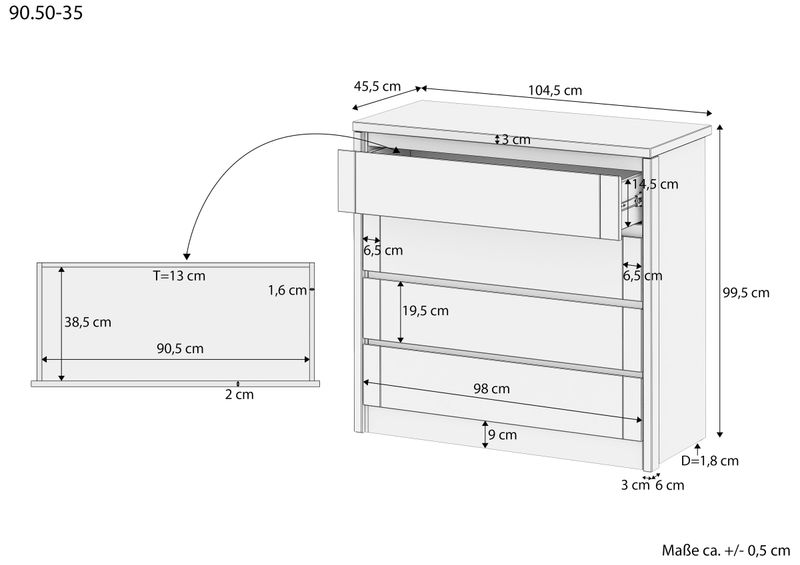 90.50-35

45,5 cm
104,5 cm
3 cm
14,5 cm
6,5 cm
6,5 cm
99,5 cm
T=13 cm
1,6 cm
38,5 cm
90,5 cm
2 cm
19,5 cm
98 cm
9 cm
D=1,8 cm
3 cm
6 cm

Maße ca. +/- 0,5 cm