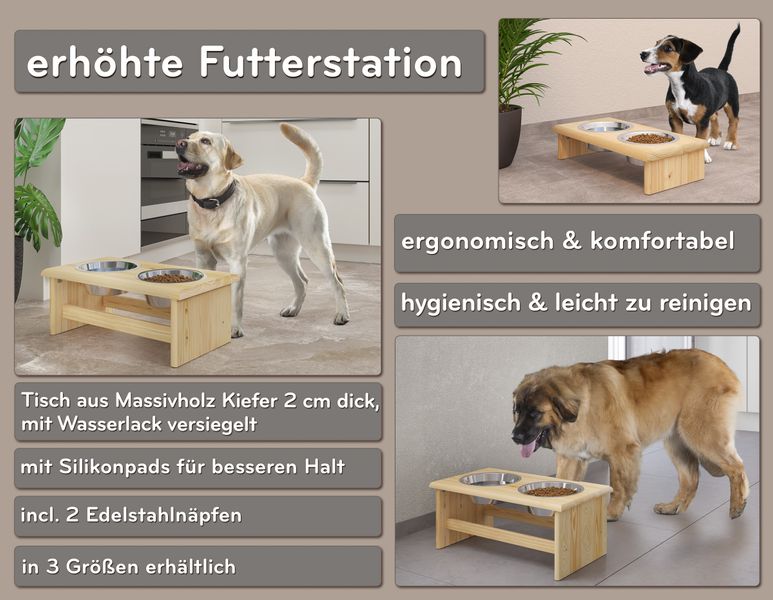 erhöhte Futterstation

ergonomisch & komfortabel

hygienisch & leicht zu reinigen

Tisch aus Massivholz Kiefer 2 cm dick, mit Wasserlack versiegelt

mit Silikonpads für besseren Halt

incl. 2 Edelstahlnäpfen

in 3 Größen erhältlich