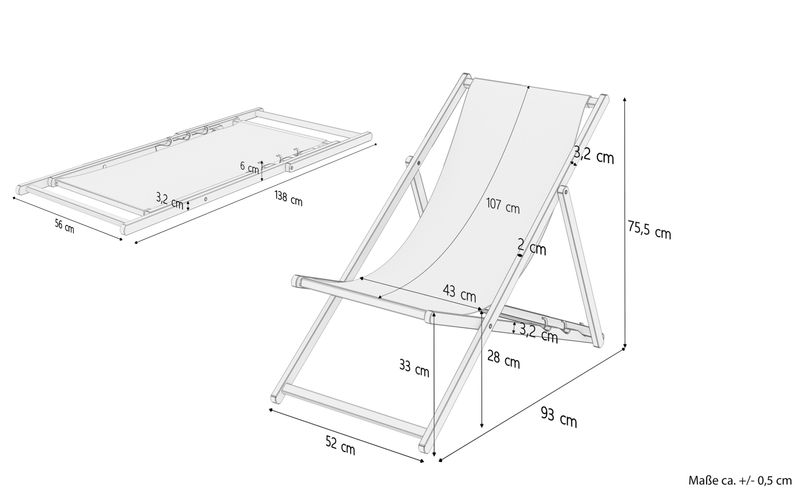 6 cm
3,2 cm
138 cm
56 cm
3,2 cm
107 cm
75,5 cm
2 cm
43 cm
3,2 cm
33 cm
28 cm
93 cm
52 cm
Maße ca. +/- 0,5 cm