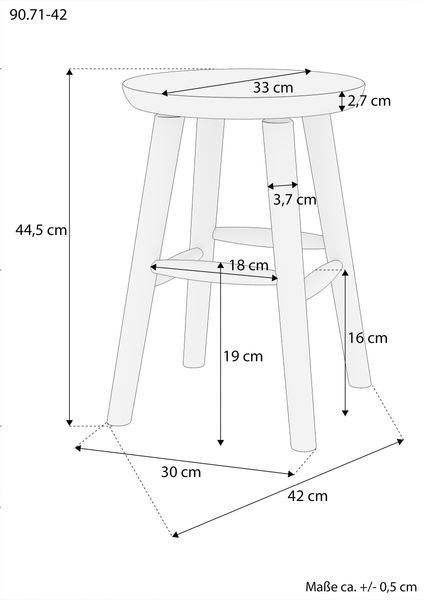 90.71-42

33 cm
2,7 cm
3,7 cm
44,5 cm
18 cm
16 cm
19 cm
30 cm
42 cm

Maße ca. +/- 0,5 cm