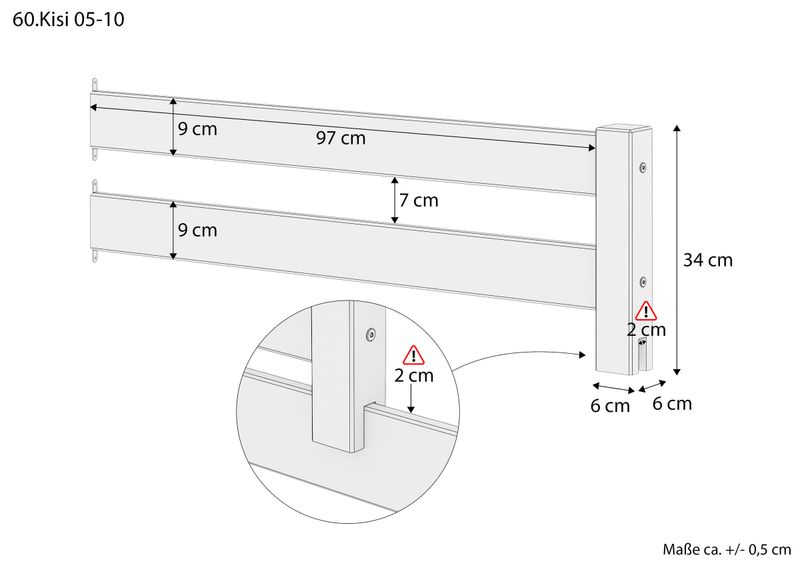 60.Kisi 05-10

9 cm
97 cm
7 cm
9 cm
34 cm
2 cm
2 cm
6 cm
6 cm

Maße ca. +/- 0,5 cm