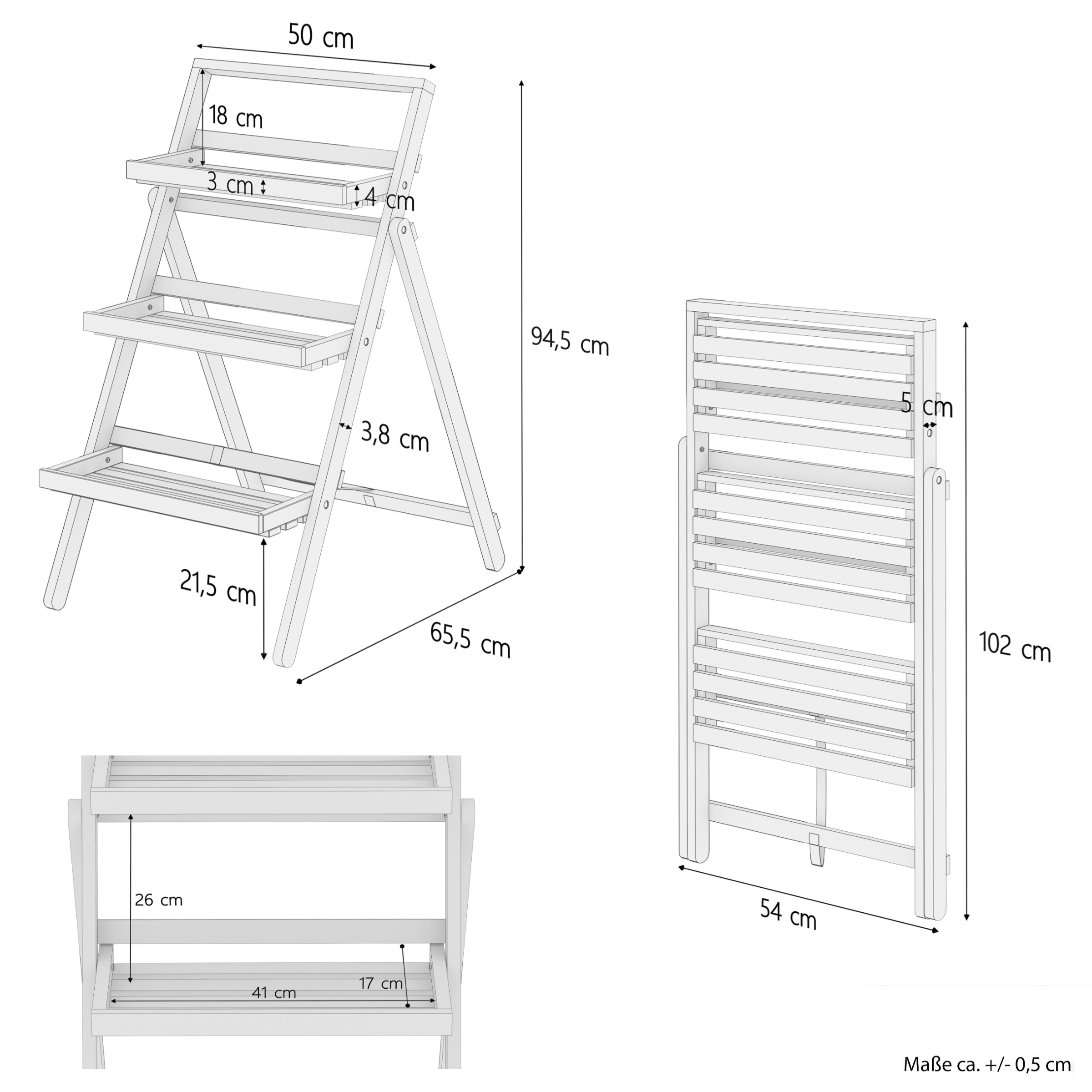 50 cm

18 cm

3 cm

4 cm

94,5 cm

3,8 cm

21,5 cm

65,5 cm

5 cm

102 cm

54 cm

26 cm

17 cm

41 cm

Maße ca. +/- 0,5 cm