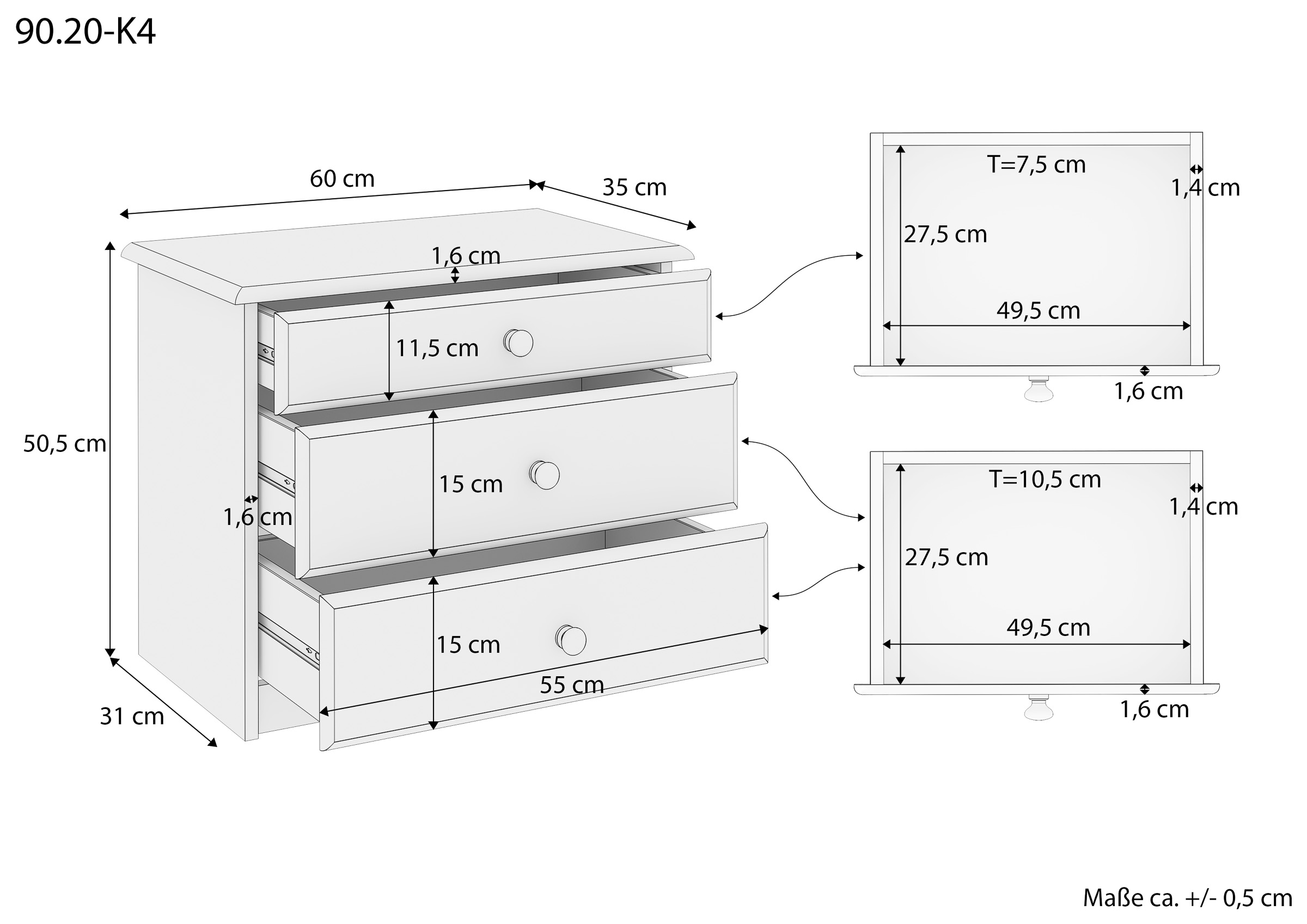 90.20-K4

60 cm
35 cm
1,6 cm
11,5 cm
50,5 cm
15 cm
1,6 cm
15 cm
55 cm
31 cm

T=7,5 cm
1,4 cm
27,5 cm
49,5 cm
1,6 cm

T=10,5 cm
1,4 cm
27,5 cm
49,5 cm
1,6 cm

Maße ca. +/- 0,5 cm