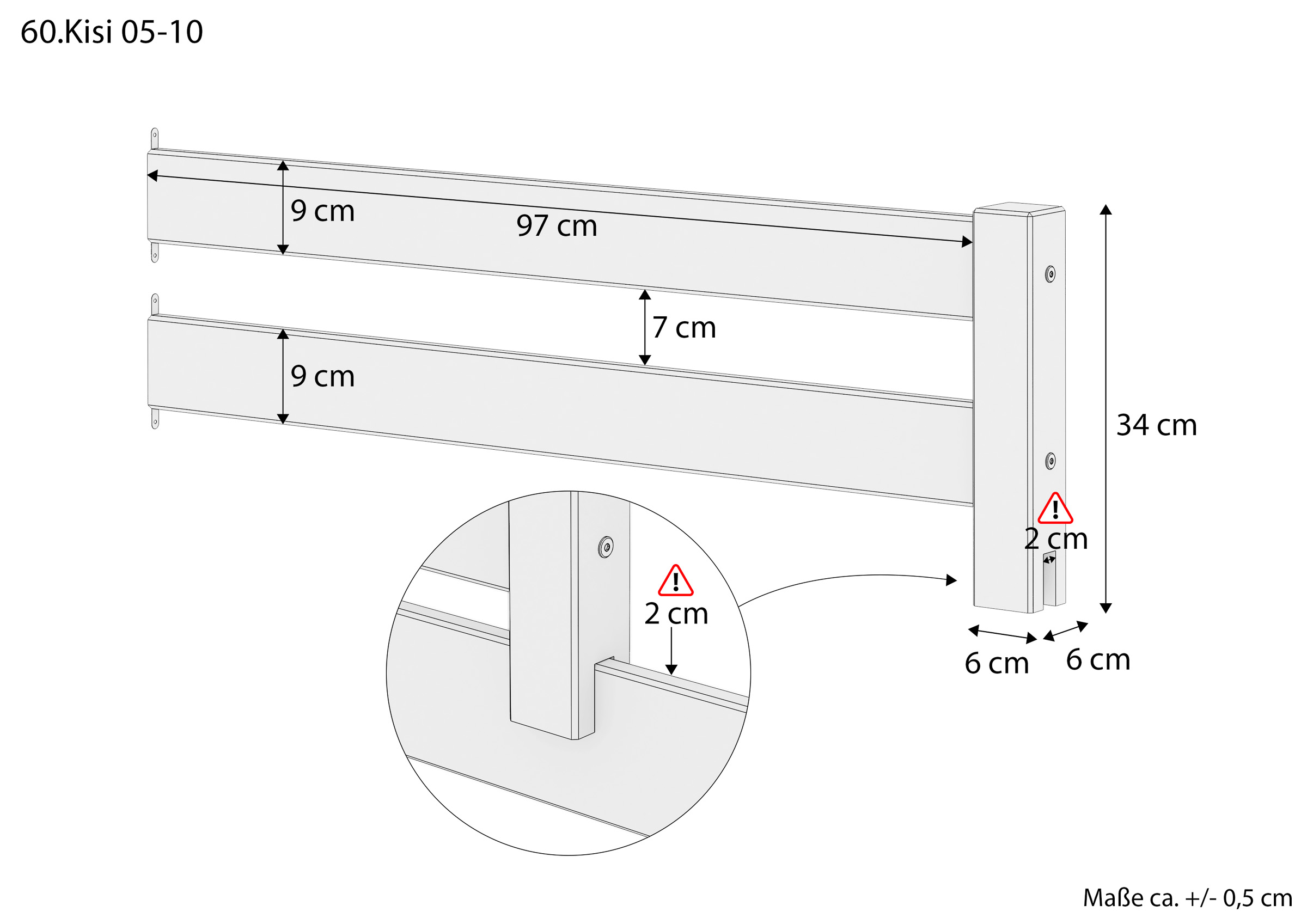 60.Kisi 05-10

9 cm

97 cm

7 cm

9 cm

34 cm

2 cm

2 cm

6 cm

6 cm

Maße ca. +/- 0,5 cm