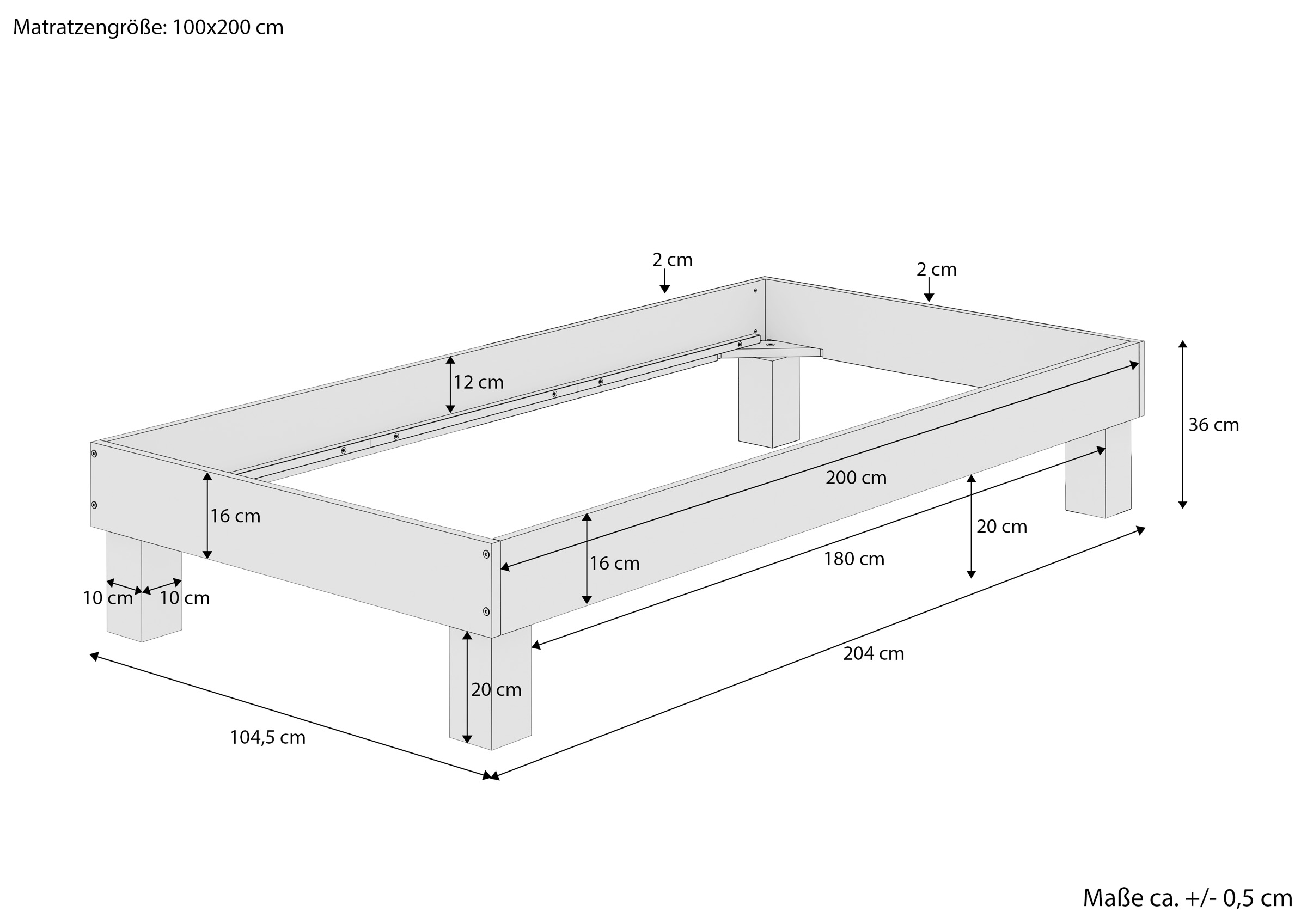 Matratzengröße: 100x200 cm

2 cm

2 cm

12 cm

36 cm

200 cm

16 cm

20 cm

16 cm

180 cm

10 cm

10 cm

204 cm

20 cm

104,5 cm

Maße ca. +/- 0,5 cm