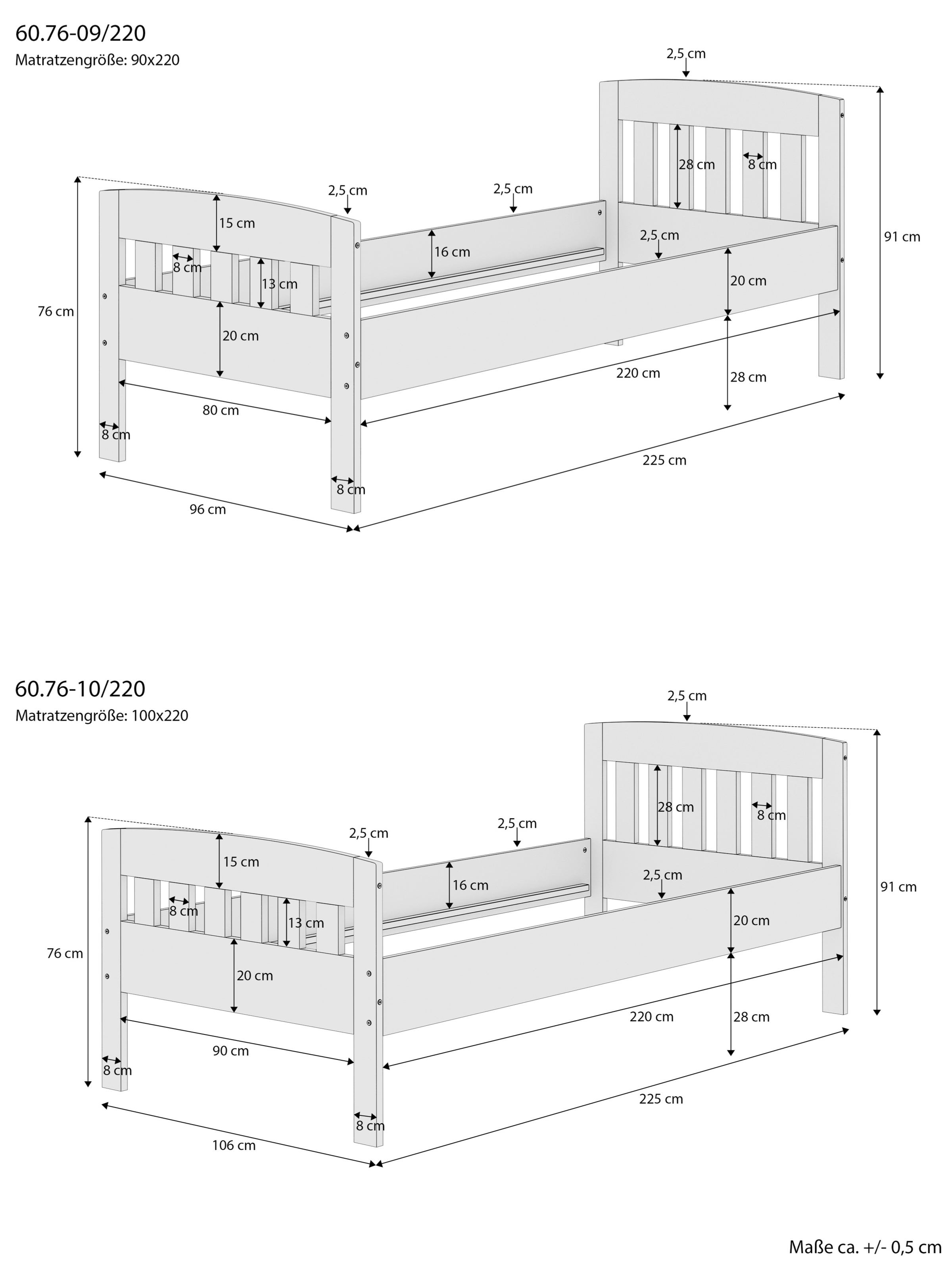 60.76-09/220
Matratzengröße: 90x220

2,5 cm
28 cm
8 cm
91 cm
2,5 cm
2,5 cm
15 cm
16 cm
2,5 cm
8 cm
13 cm
20 cm
76 cm
20 cm
220 cm
28 cm
80 cm
8 cm
225 cm
8 cm
96 cm

60.76-10/220
Matratzengröße: 100x220

2,5 cm
28 cm
8 cm
91 cm
2,5 cm
2,5 cm
15 cm
16 cm
2,5 cm
8 cm
13 cm
20 cm
76 cm
20 cm
220 cm
28 cm
90 cm
8 cm
225 cm
8 cm
106 cm

Maße ca. +/- 0,5 cm