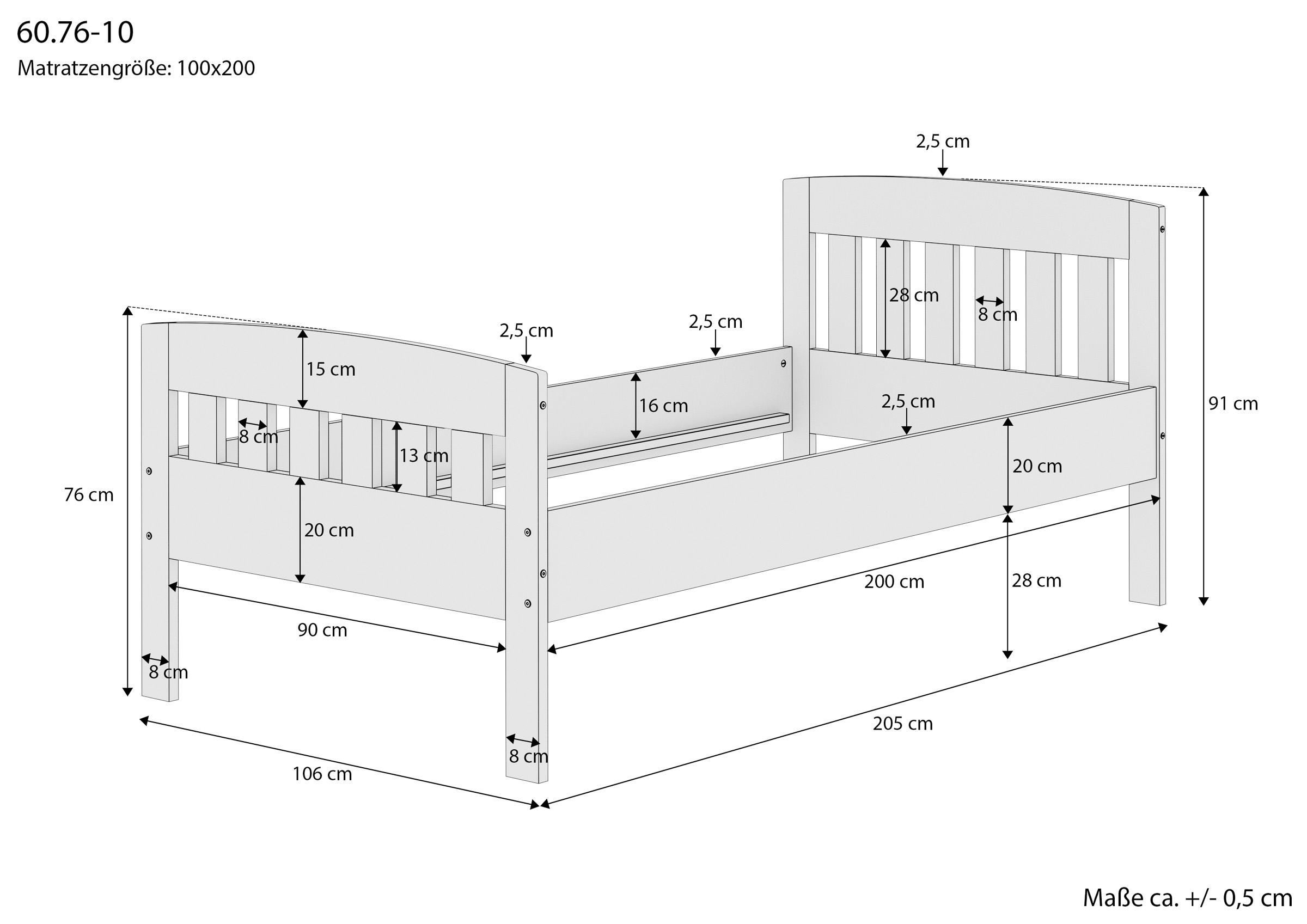 60.76-10
Matratzengröße: 100x200

2,5 cm
28 cm
8 cm
91 cm
2,5 cm
2,5 cm
15 cm
16 cm
2,5 cm
8 cm
13 cm
20 cm
76 cm
20 cm
200 cm
28 cm
90 cm
8 cm
205 cm
8 cm
106 cm

Maße ca. +/- 0,5 cm