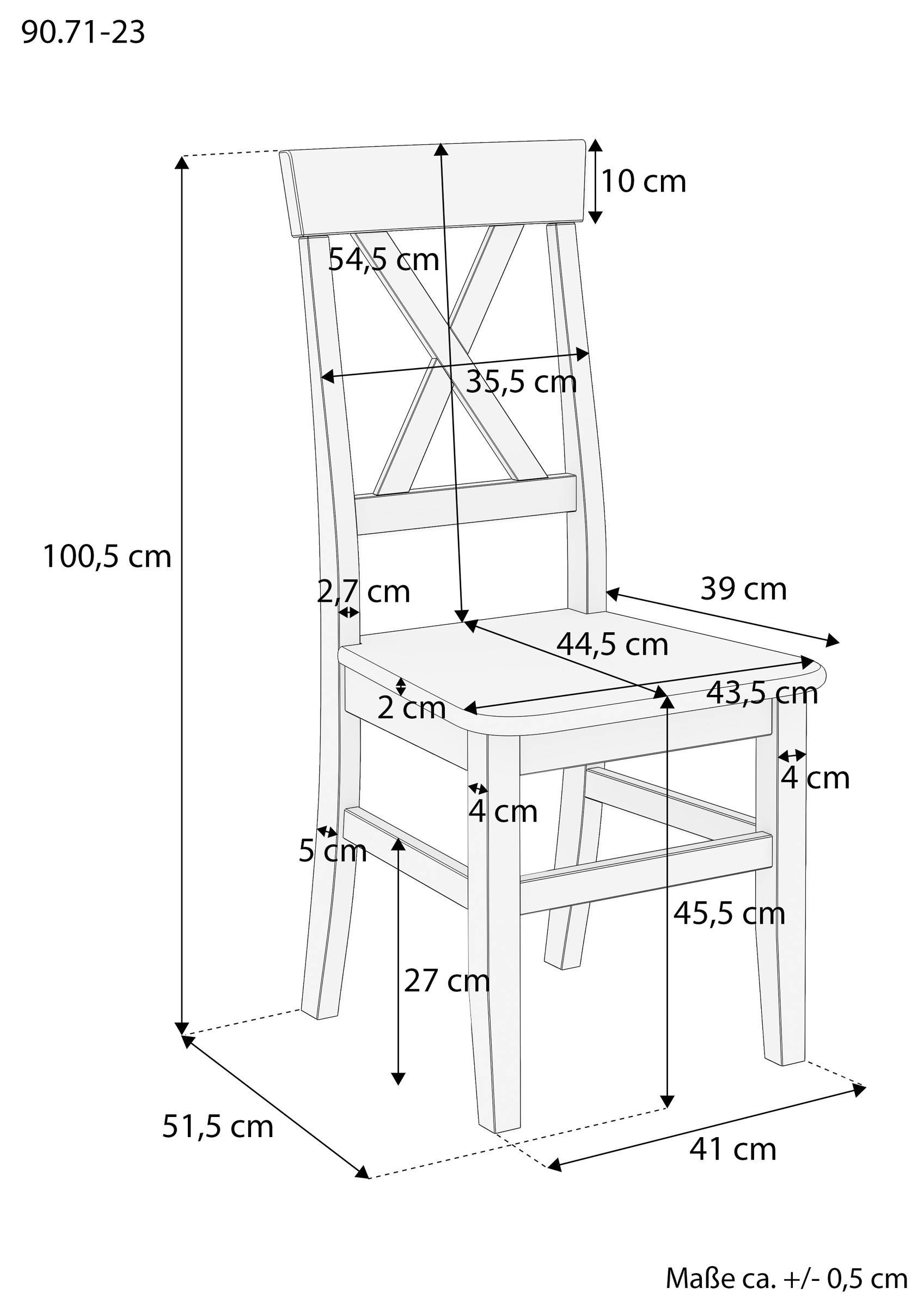 90.71-23

10 cm

54,5 cm

35,5 cm

100,5 cm

2,7 cm

39 cm

44,5 cm

43,5 cm

2 cm

4 cm

4 cm

5 cm

45,5 cm

27 cm

51,5 cm

41 cm

Maße ca. +/- 0,5 cm