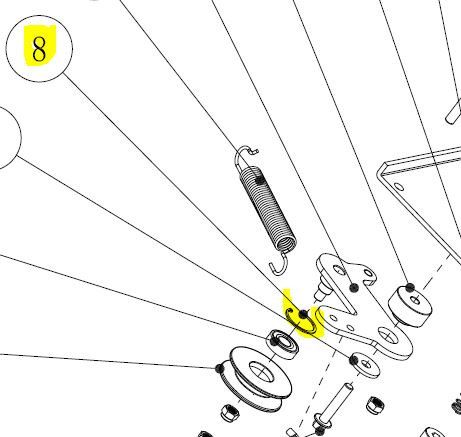 8