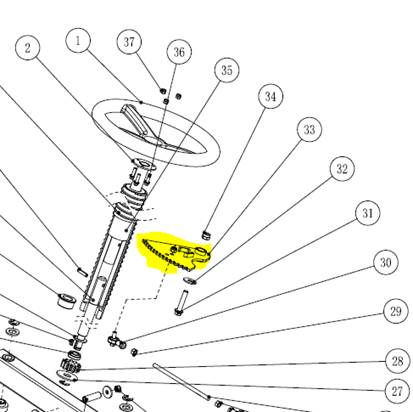 2
1
37
36
35
34
33
32
31
30
29
28
27