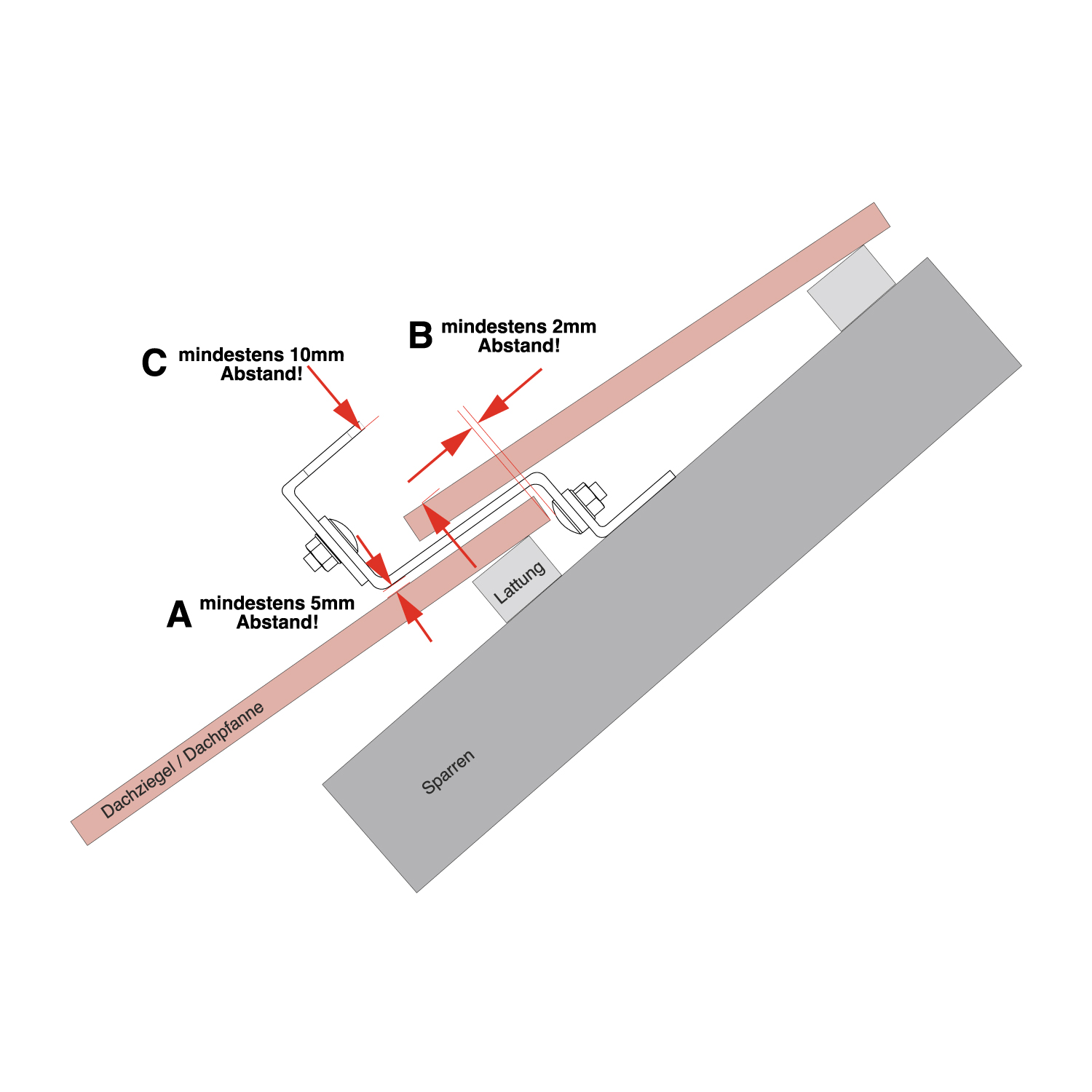 B mindestens 2mm Abstand!

C mindestens 10mm Abstand!

A mindestens 5mm Abstand!

Lattung

Dachziegel / Dachpfanne

Sparren