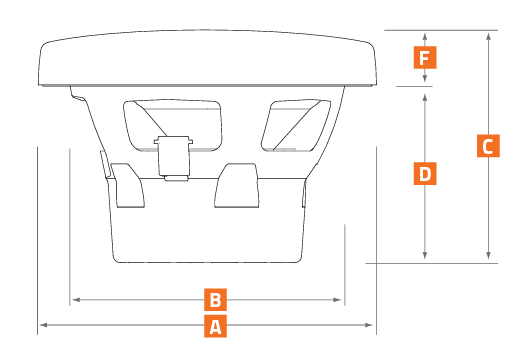 F
C
D
B
A