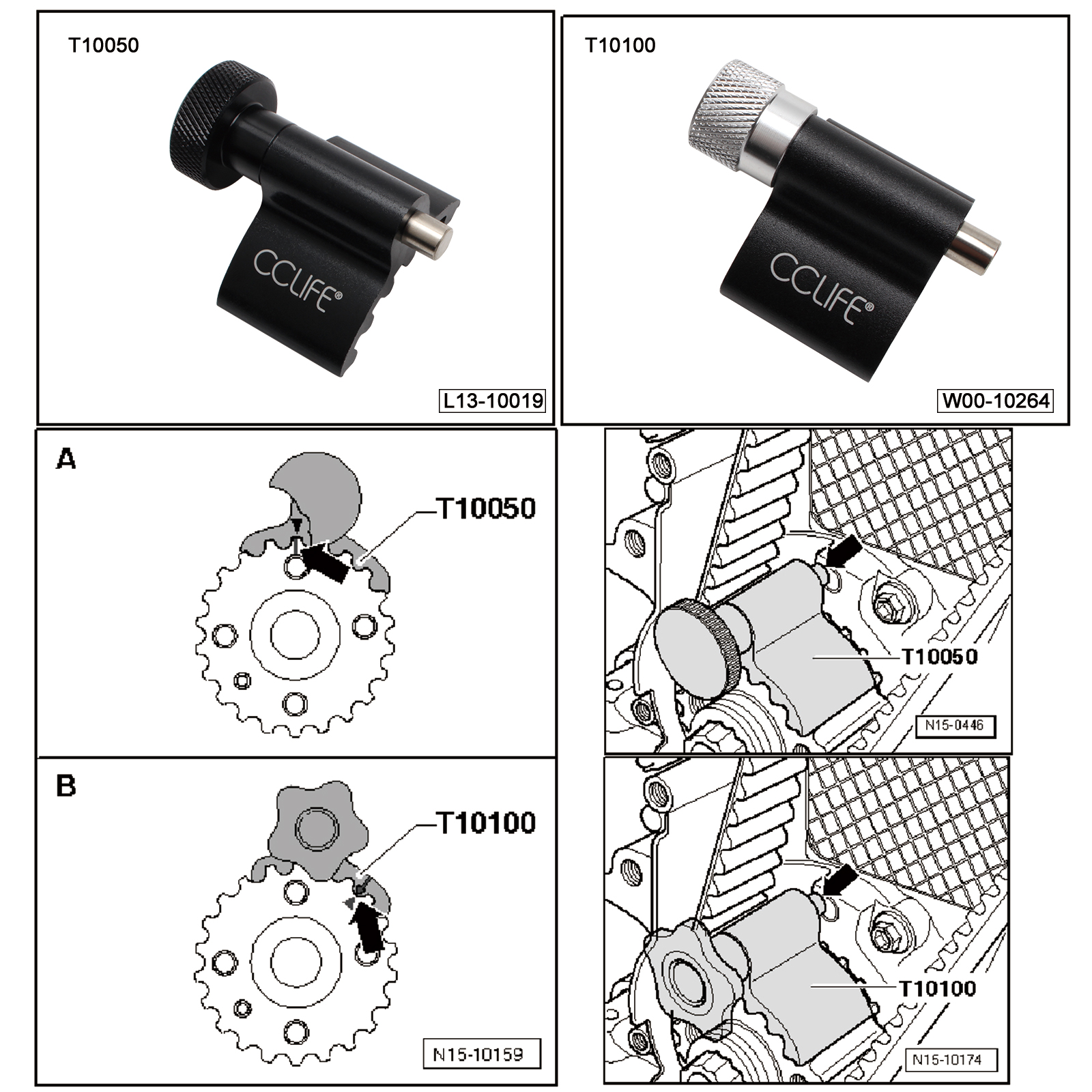 T10050

CCLIFE®

L13-10019

T10100

CCLIFE®

W00-10264

A

T10050

B

T10100

N15-10159

T10050

N15-0446

T10100

N15-10174