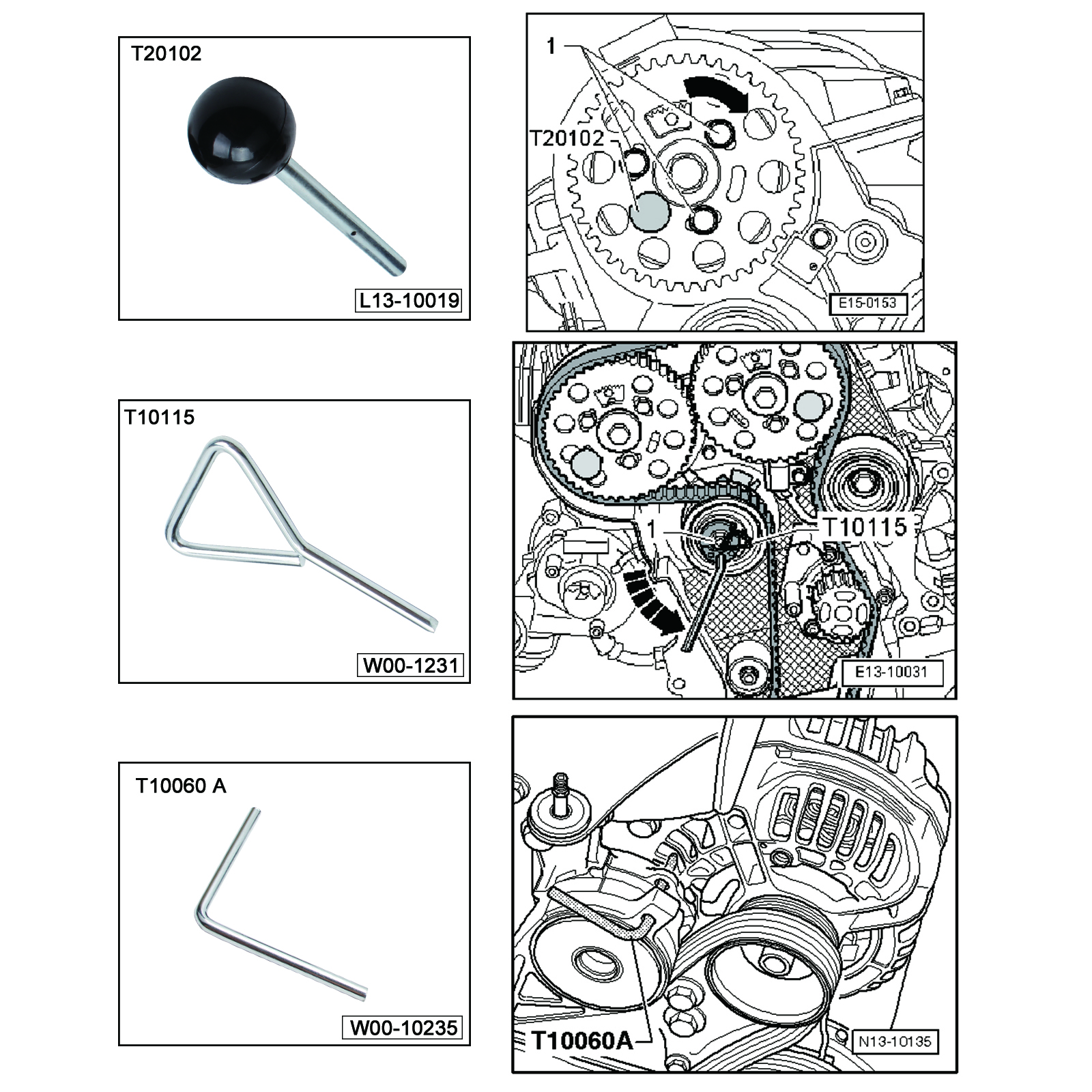 T20102

L13-10019

1

T20102

E15-0153

T10115

W00-1231

1

T10115

E13-10031

T10060 A

W00-10235

T10060A

N13-10135