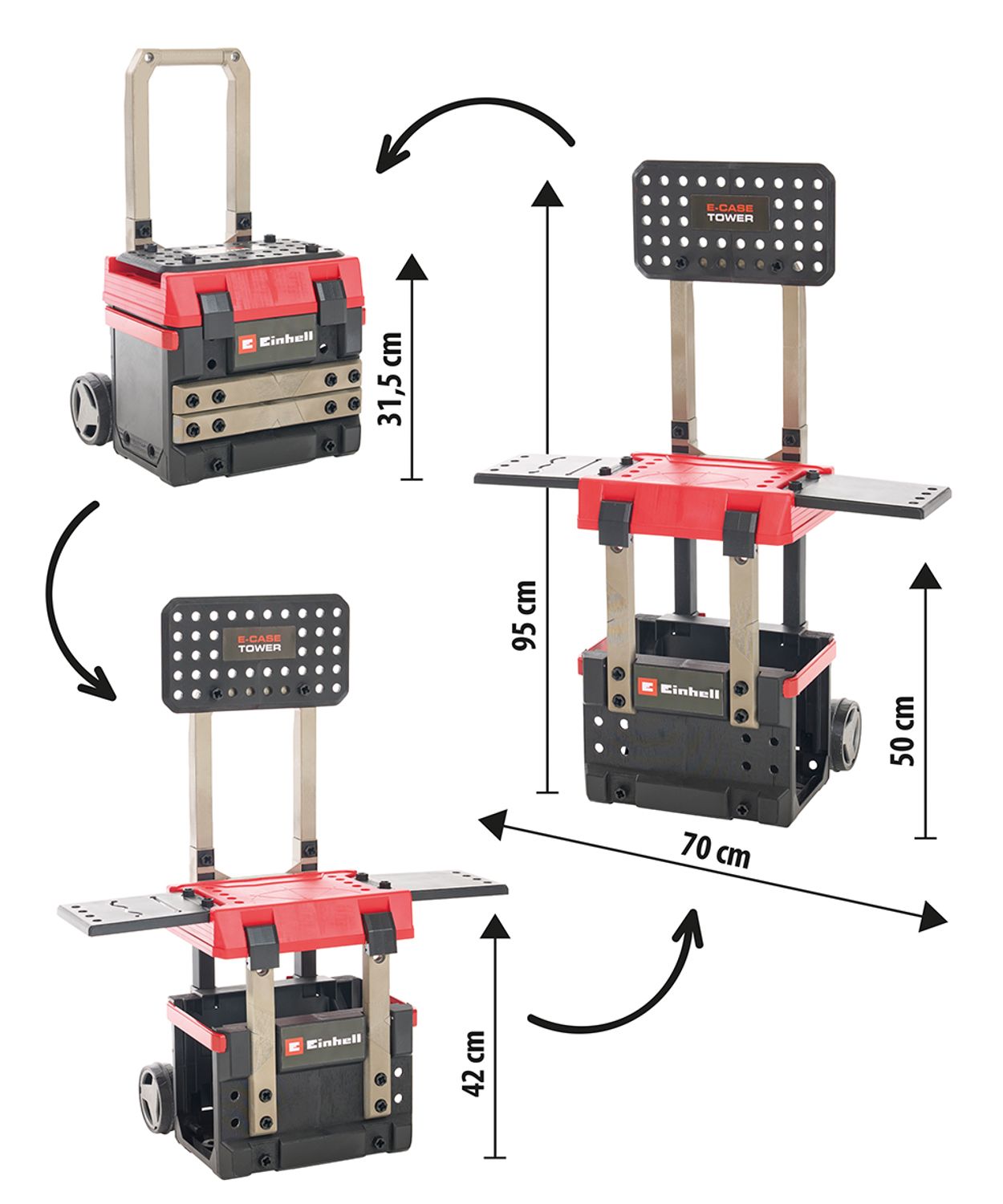 Einhell
31,5 cm
E-CASE TOWER
95 cm
Einhell
50 cm
70 cm
E-CASE TOWER
Einhell
42 cm