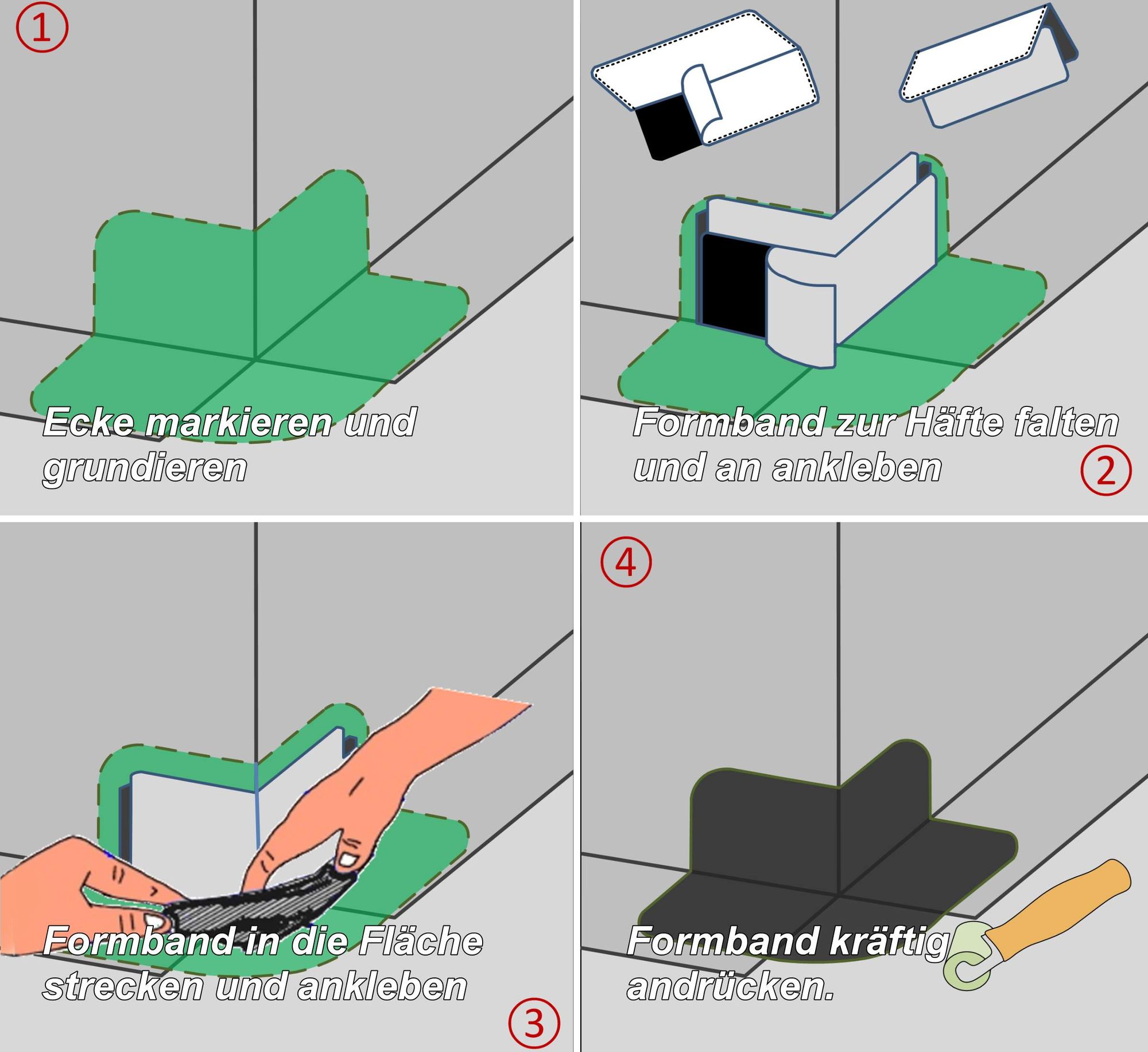 ①

Ecke markieren und grundieren

Formband zur Häfte falten und an ankleben

②

Formband in die Fläche strecken und ankleben

③

④

Formband kräftig andrücken.