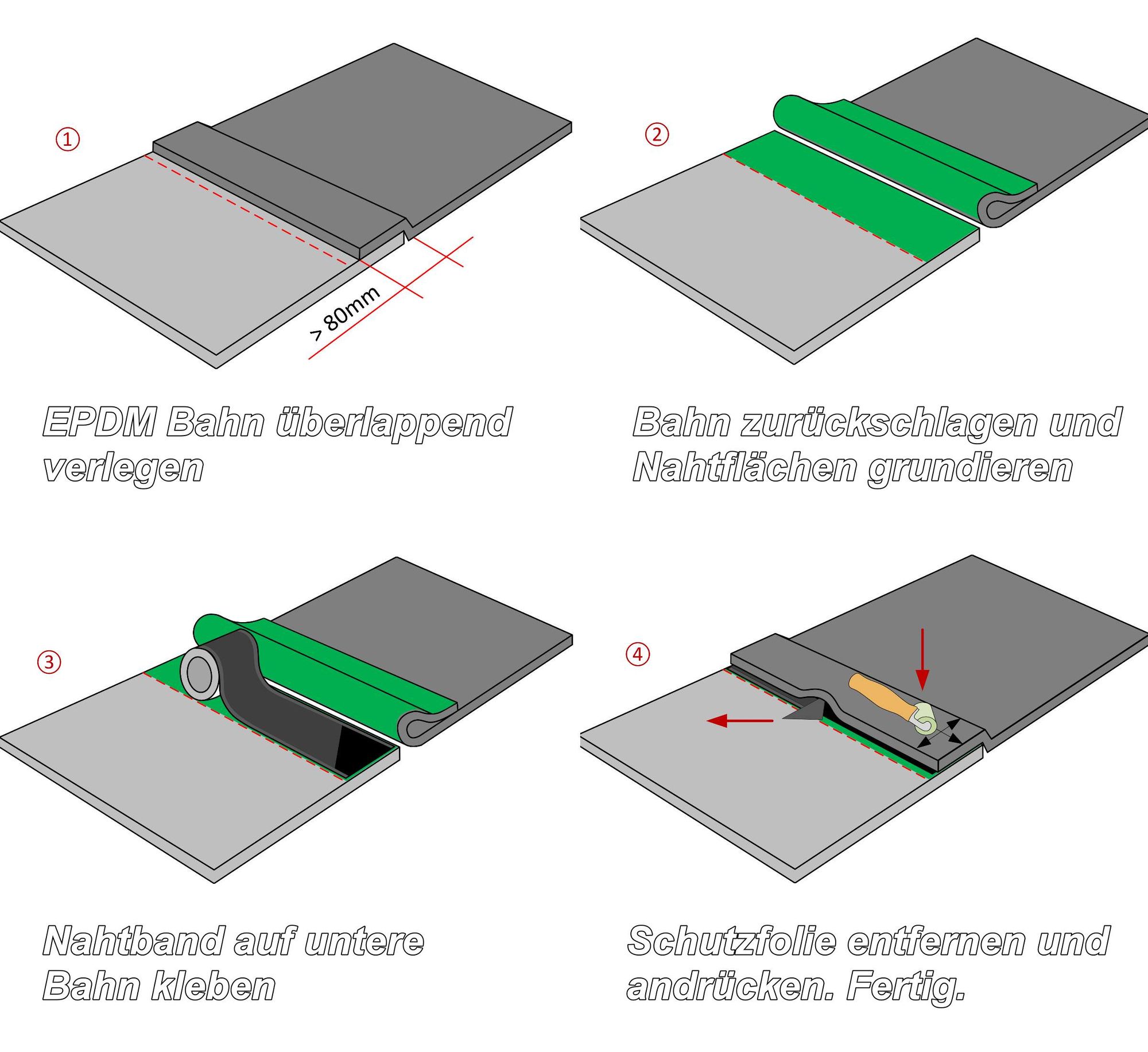 ①

> 80mm

EPDM Bahn überlappend verlegen

②

Bahn zurückschlagen und Nahtflächen grundieren

③

Nahtband auf untere Bahn kleben

④

Schutzfolie entfernen und andrücken. Fertig.