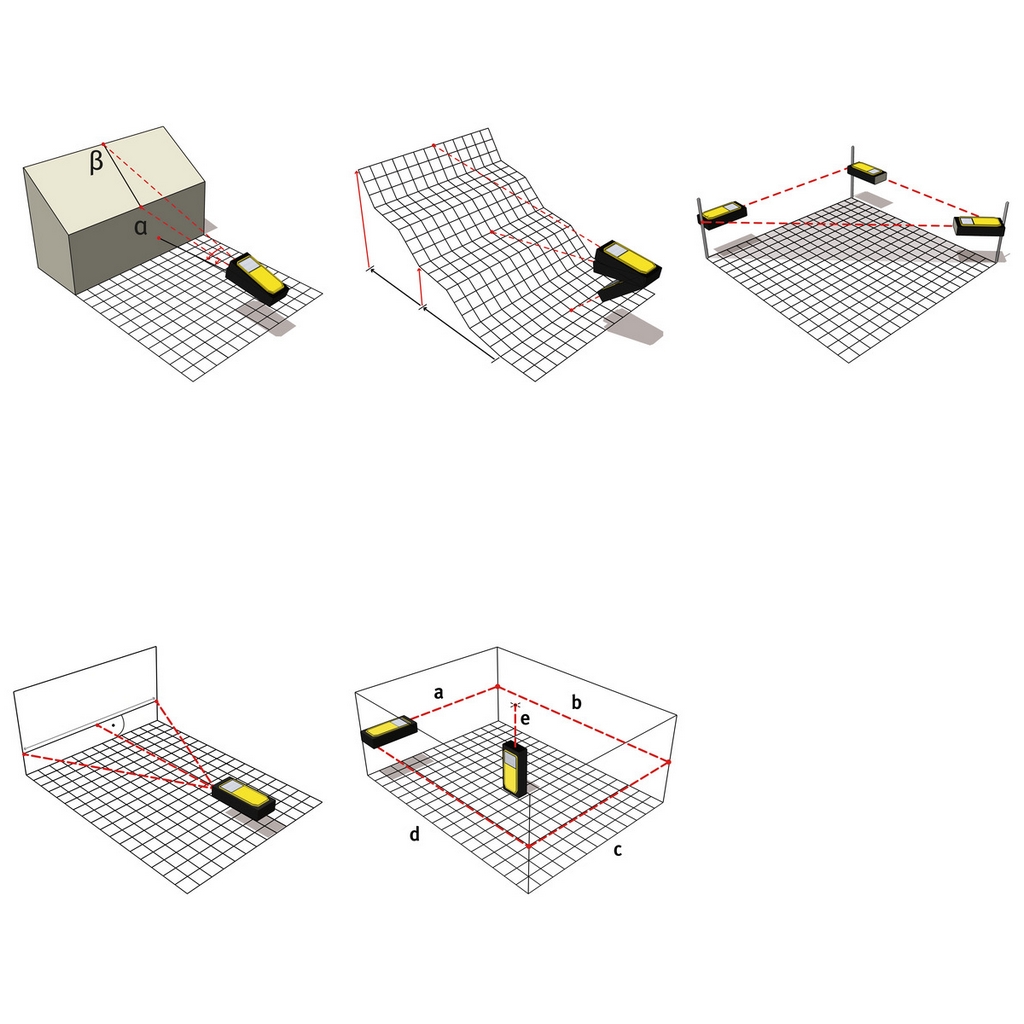 β
α

a
b
e
d
c