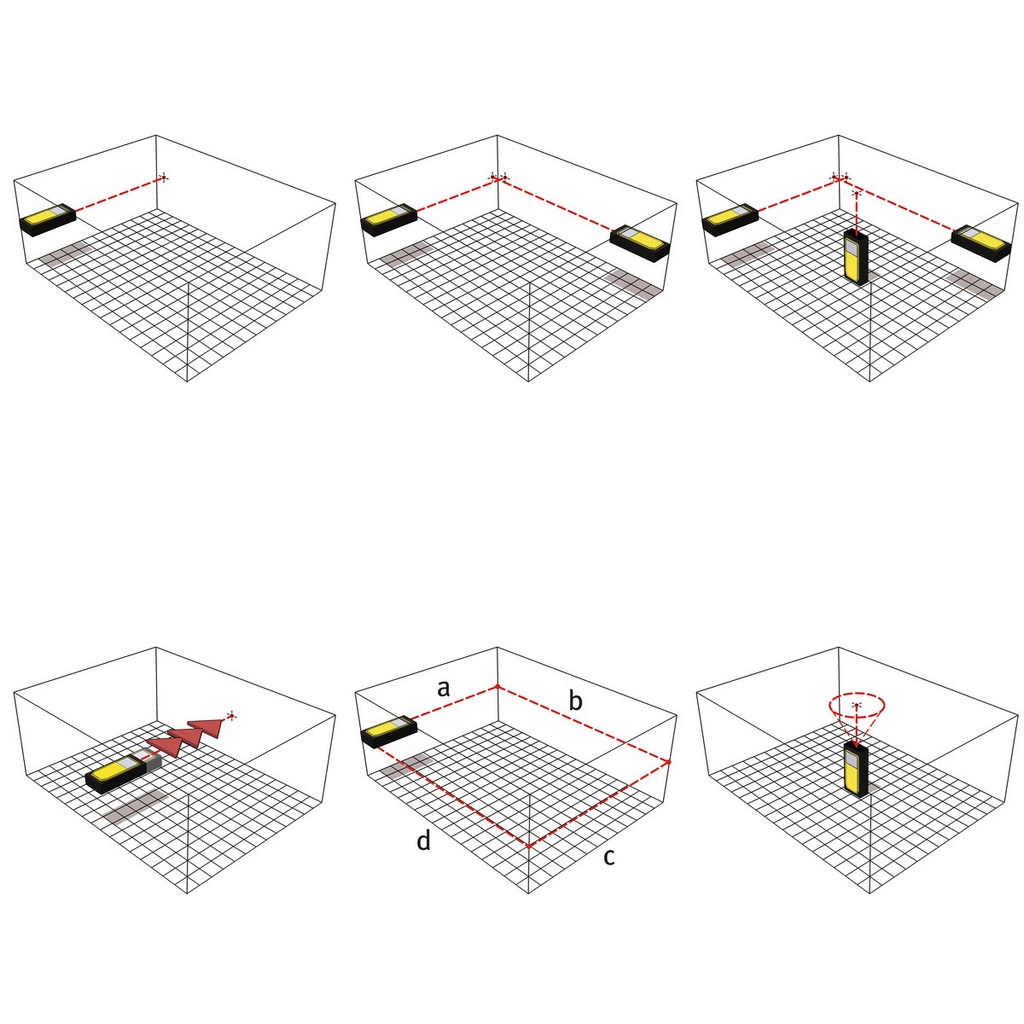 a
b
d
c