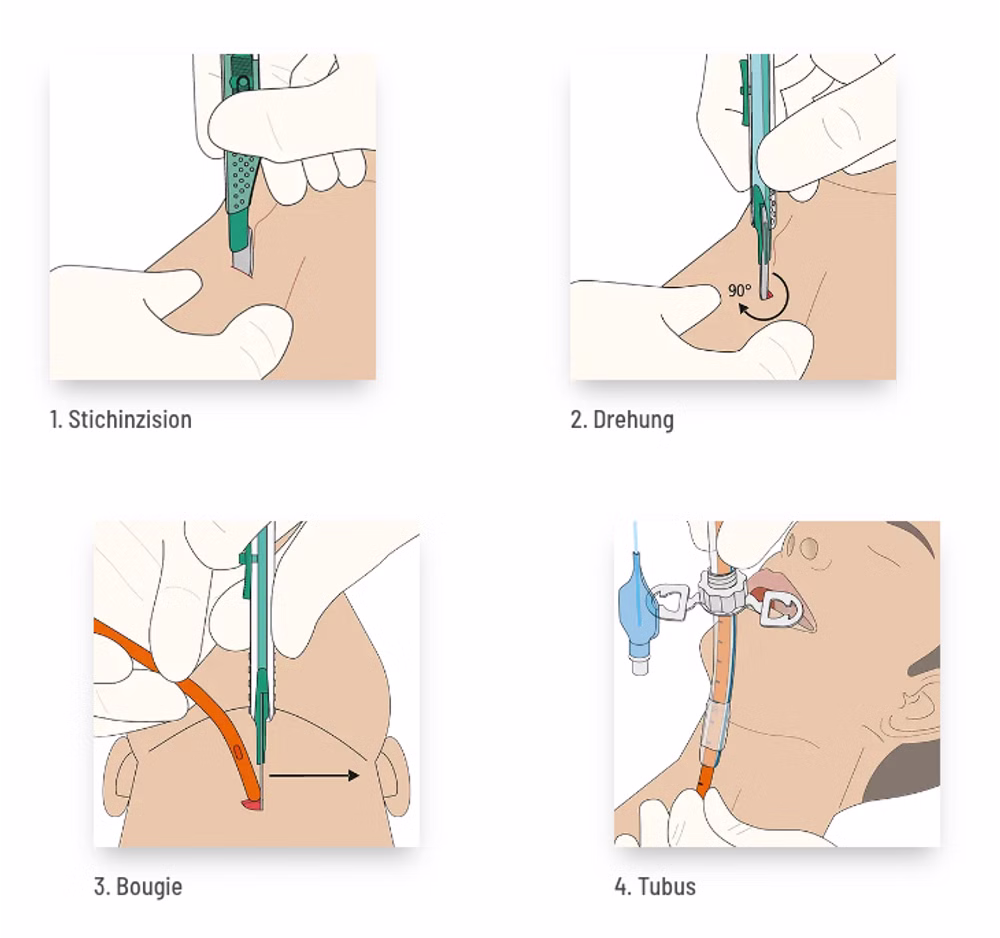 1. Stichinzision

90°

2. Drehung

3. Bougie

4. Tubus