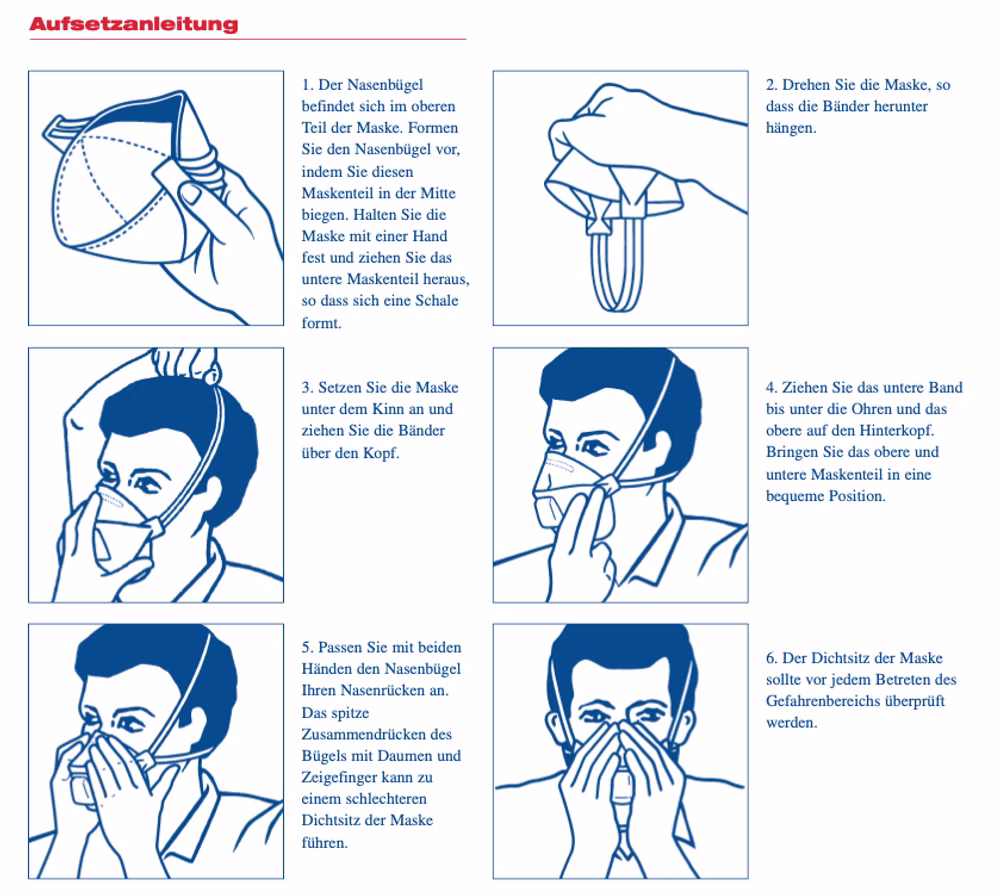 Aufsetzanleitung

1. Der Nasenbügel befindet sich im oberen Teil der Maske. Formen Sie den Nasenbügel vor, indem Sie diesen Maskenteil in der Mitte biegen. Halten Sie die Maske mit einer Hand fest und ziehen Sie das untere Maskenteil heraus, so dass sich eine Schale formt.

2. Drehen Sie die Maske, so dass die Bänder herunter hängen.

3. Setzen Sie die Maske unter dem Kinn an und ziehen Sie die Bänder über den Kopf.

4. Ziehen Sie das untere Band bis unter die Ohren und das obere auf den Hinterkopf. Bringen Sie das obere und untere Maskenteil in eine bequeme Position.

5. Passen Sie mit beiden Händen den Nasenbügel Ihren Nasenrücken an. Das spitze Zusammendrücken des Bügels mit Daumen und Zeigefinger kann zu einem schlechteren Dichtsitz der Maske führen.

6. Der Dichtsitz der Maske sollte vor jedem Betreten des Gefahrenbereichs überprüft werden.