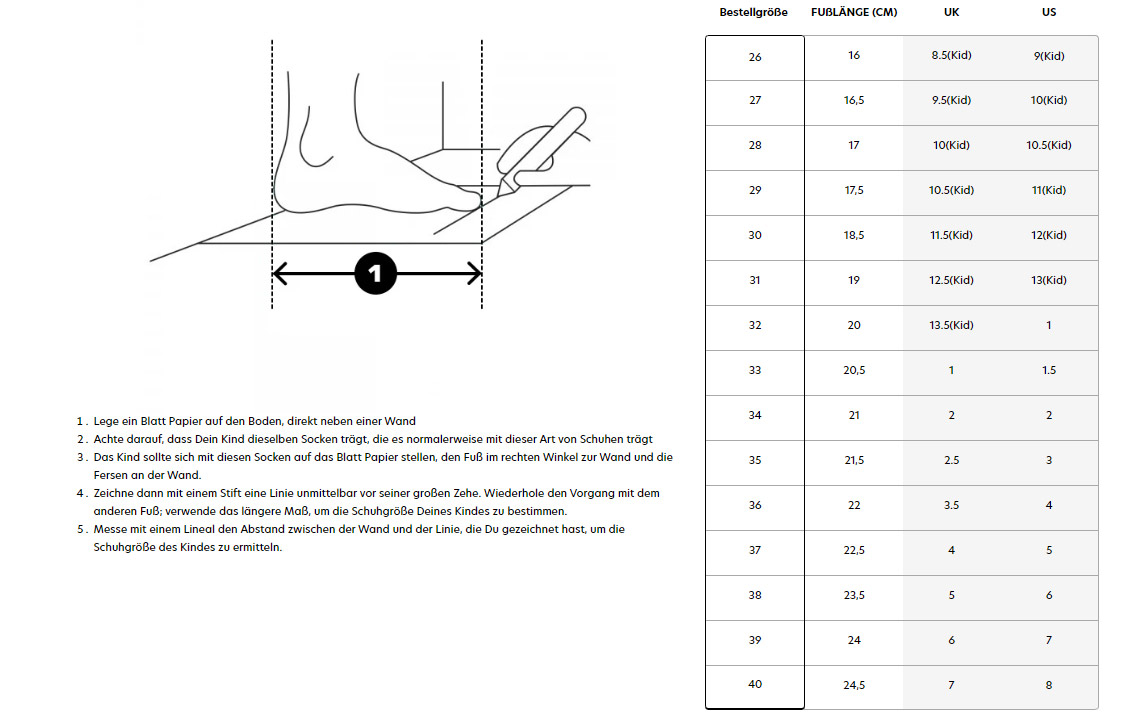 1

1. Lege ein Blatt Papier auf den Boden, direkt neben einer Wand
2. Achte darauf, dass Dein Kind dieselben Socken trägt, die es normalerweise mit dieser Art von Schuhen trägt
3. Das Kind sollte sich mit diesen Socken auf das Blatt Papier stellen, den Fuß im rechten Winkel zur Wand und die Fersen an der Wand.
4. Zeichne dann mit einem Stift eine Linie unmittelbar vor seiner großen Zehe. Wiederhole den Vorgang mit dem anderen Fuß; verwende das längere Maß, um die Schuhgröße Deines Kindes zu bestimmen.
5. Messe mit einem Lineal den Abstand zwischen der Wand und der Linie, die Du gezeichnet hast, um die Schuhgröße des Kindes zu ermitteln.

| Bestellgröße | FUßLÄNGE (CM) | UK | US |
|---|---|---|---|
| 26 | 16 | 8.5(Kid) | 9(Kid) |
| 27 | 16,5 | 9.5(Kid) | 10(Kid) |
| 28 | 17 | 10(Kid) | 10.5(Kid) |
| 29 | 17,5 | 10.5(Kid) | 11(Kid) |
| 30 | 18,5 | 11.5(Kid) | 12(Kid) |
| 31 | 19 | 12.5(Kid) | 13(Kid) |
| 32 | 20 | 13.5(Kid) | 1 |
| 33 | 20,5 | 1 | 1.5 |
| 34 | 21 | 2 | 2 |
| 35 | 21,5 | 2.5 | 3 |
| 36 | 22 | 3.5 | 4 |
| 37 | 22,5 | 4 | 5 |
| 38 | 23,5 | 5 | 6 |
| 39 | 24 | 6 | 7 |
| 40 | 24,5 | 7 | 8 |