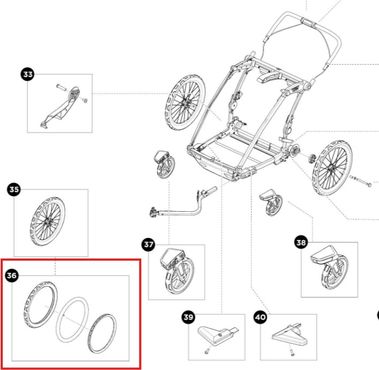 33

35

36

37

38

39

40