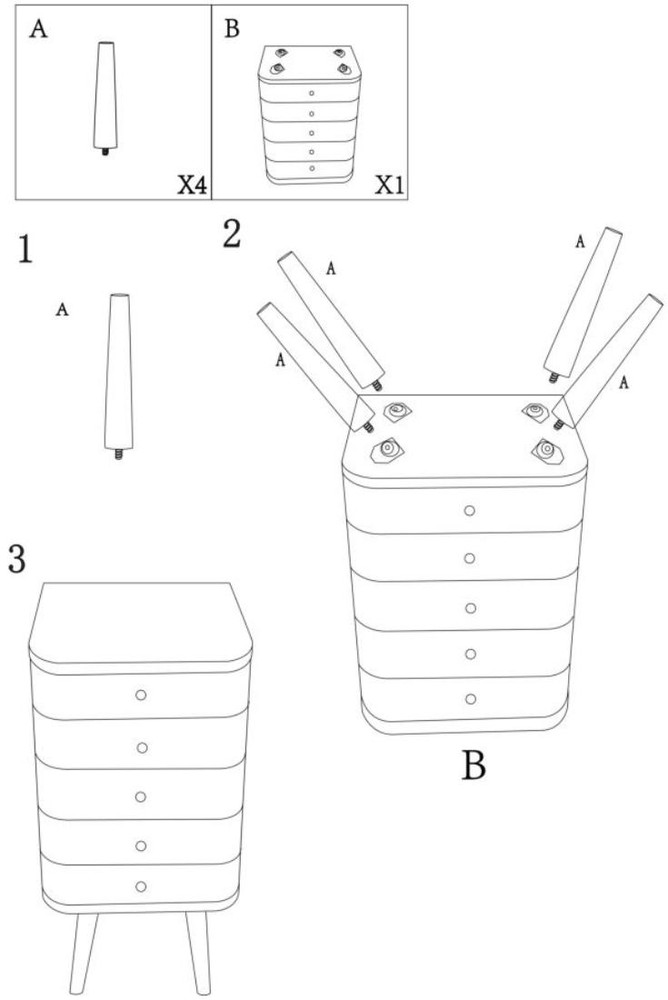 A

X4

B

X1

1

A

2

A

A

A

A

B

3