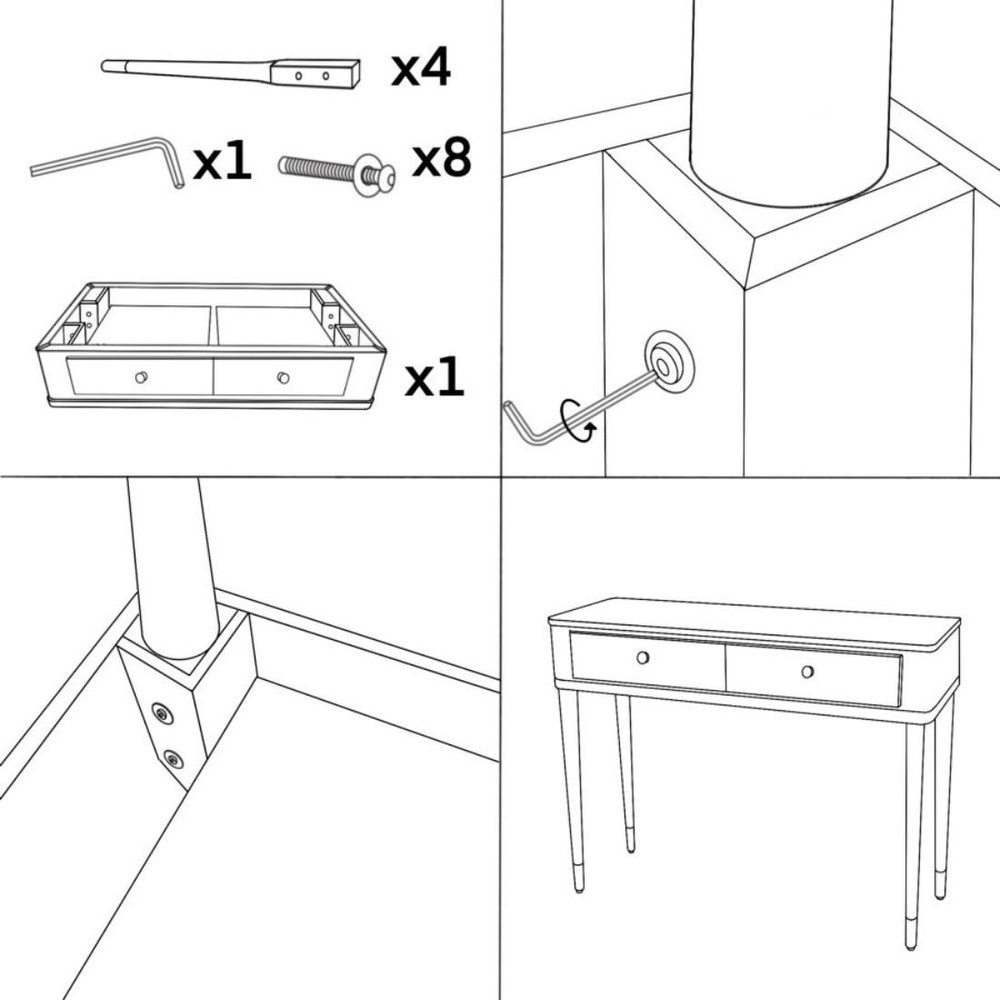 x4
x1
x8
x1