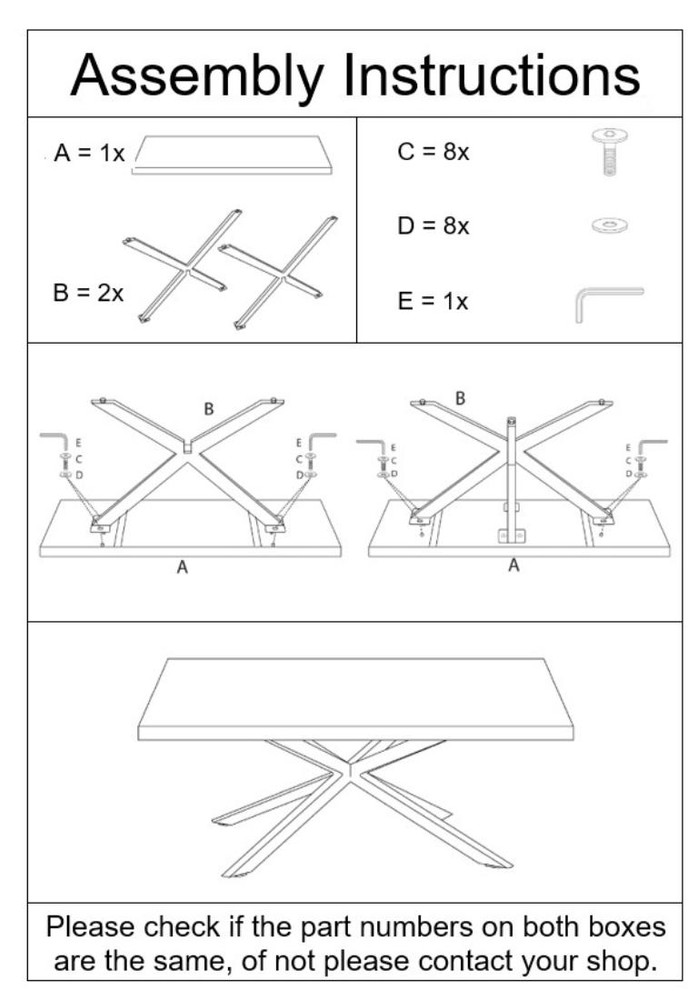 Assembly Instructions

A = 1x

B = 2x

C = 8x

D = 8x

E = 1x

B
E
C
D
E
C
D
A

B
E
C
D
E
C
D
A

Please check if the part numbers on both boxes are the same, of not please contact your shop.