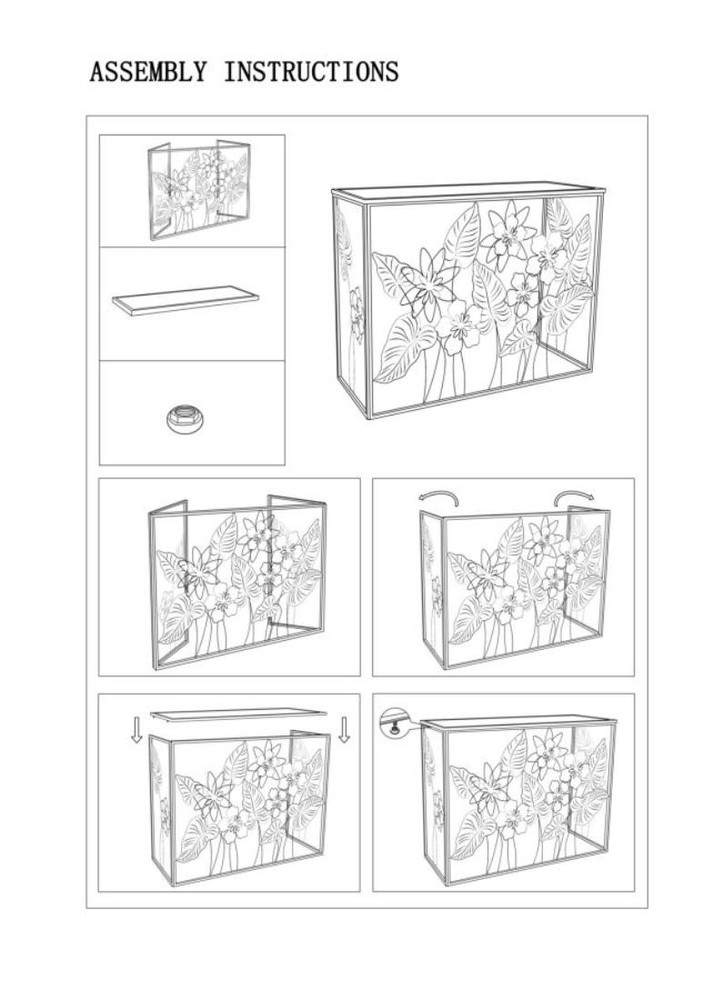 ASSEMBLY INSTRUCTIONS