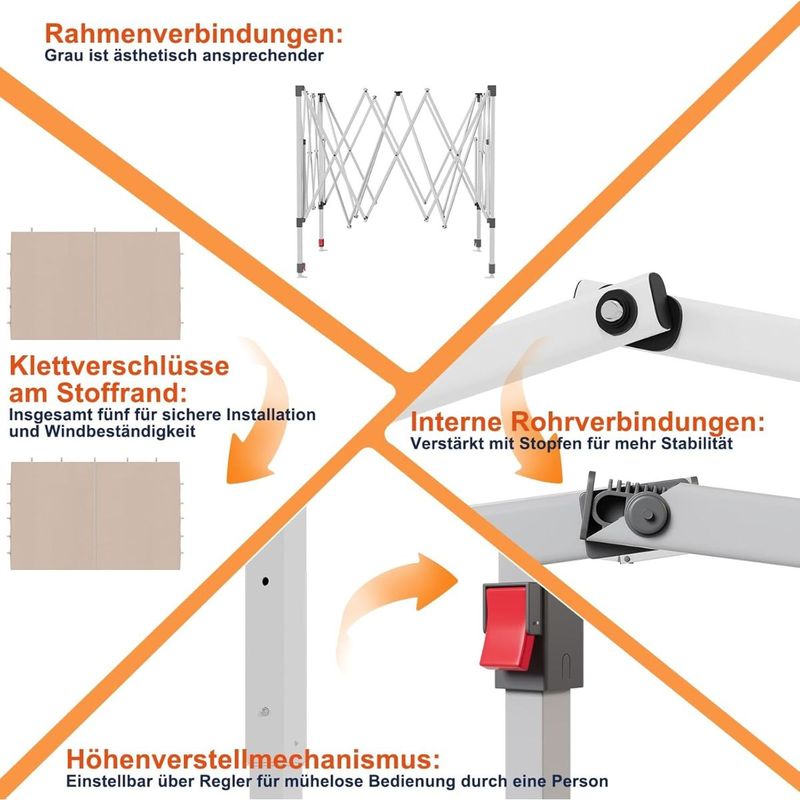 Rahmenverbindungen:
Grau ist ästhetisch ansprechender

Klettverschlüsse am Stoffrand:
Insgesamt fünf für sichere Installation und Windbeständigkeit

Interne Rohrverbindungen:
Verstärkt mit Stopfen für mehr Stabilität

Höhenverstellmechanismus:
Einstellbar über Regler für mühelose Bedienung durch eine Person