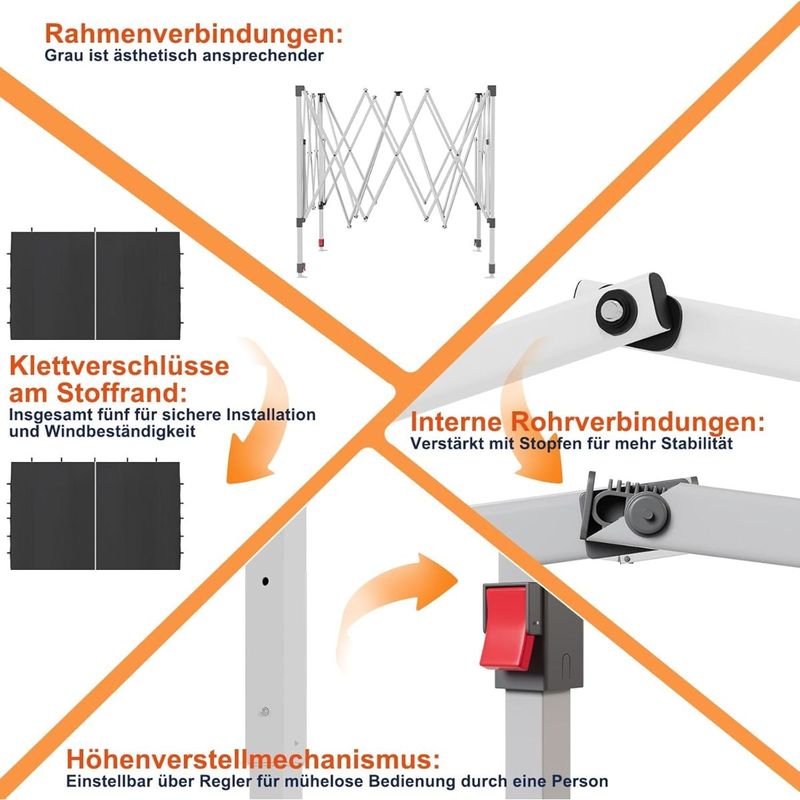 Rahmenverbindungen:
Grau ist ästhetisch ansprechender

Klettverschlüsse am Stoffrand:
Insgesamt fünf für sichere Installation und Windbeständigkeit

Interne Rohrverbindungen:
Verstärkt mit Stopfen für mehr Stabilität

Höhenverstellmechanismus:
Einstellbar über Regler für mühelose Bedienung durch eine Person