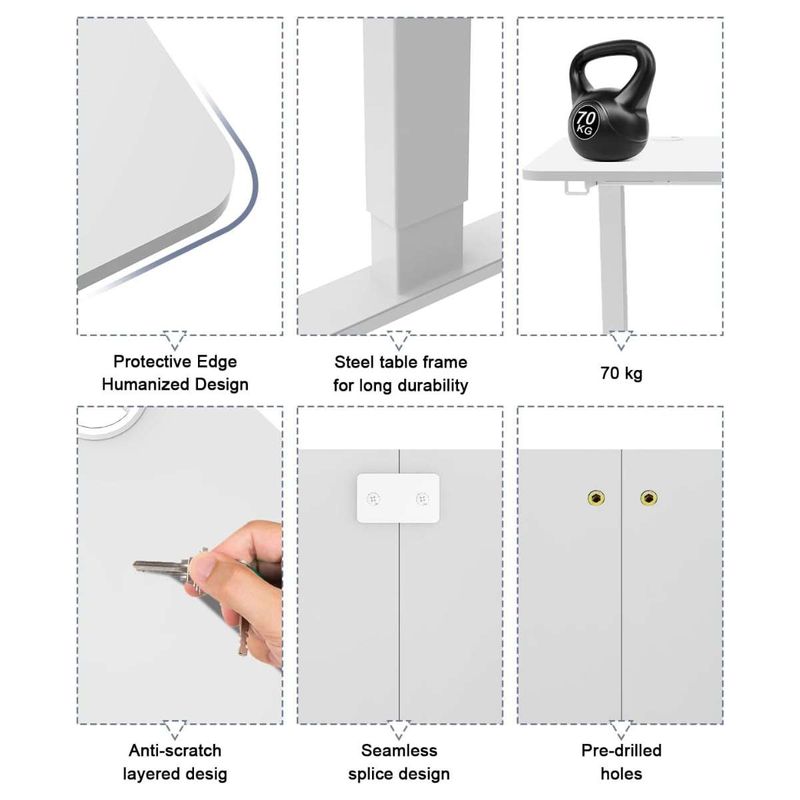 70 KG

Protective Edge Humanized Design

Steel table frame for long durability

70 kg

Anti-scratch layered desig

Seamless splice design

Pre-drilled holes