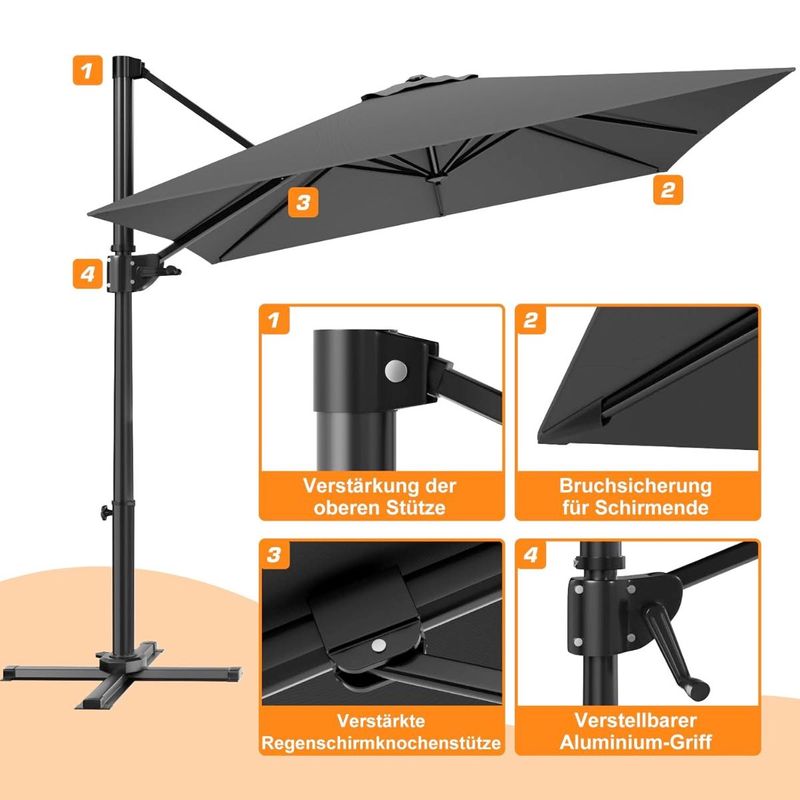 1

3

2

4

1

Verstärkung der oberen Stütze

2

Bruchsicherung für Schirmende

3

Verstärkte Regenschirmknochenstütze

4

Verstellbarer Aluminium-Griff