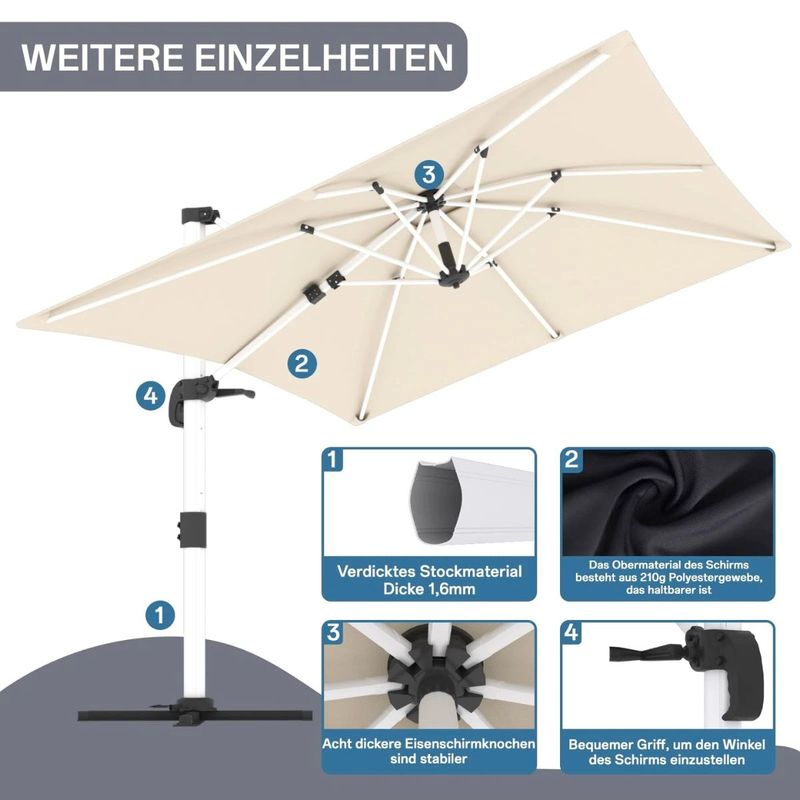 WEITERE EINZELHEITEN

3

2

4

1

1

Verdicktes Stockmaterial Dicke 1,6mm

2

Das Obermaterial des Schirms besteht aus 210g Polyestergewebe, das haltbarer ist

3

Acht dickere Eisenschirmknochen sind stabiler

4

Bequemer Griff, um den Winkel des Schirms einzustellen