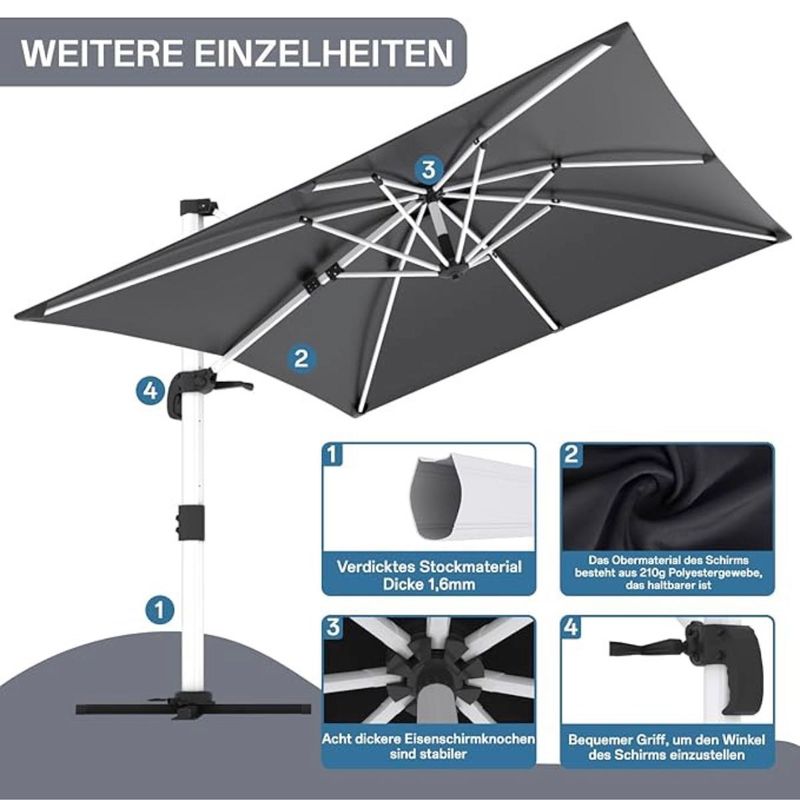 WEITERE EINZELHEITEN

3

2

4

1

1

Verdicktes Stockmaterial Dicke 1,6mm

2

Das Obermaterial des Schirms besteht aus 210g Polyestergewebe, das haltbarer ist

3

Acht dickere Eisenschirmknochen sind stabiler

4

Bequemer Griff, um den Winkel des Schirms einzustellen