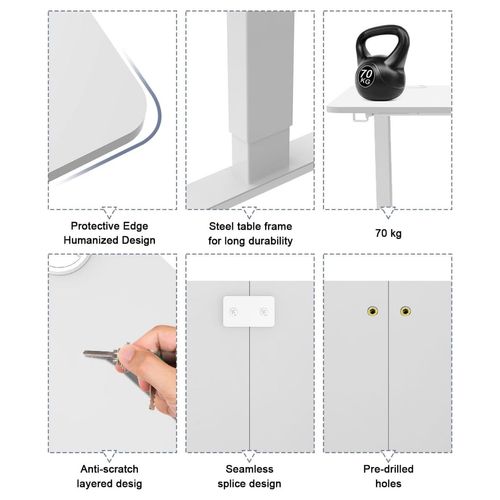 70 KG

Protective Edge Humanized Design

Steel table frame for long durability

70 kg

Anti-scratch layered desig

Seamless splice design

Pre-drilled holes