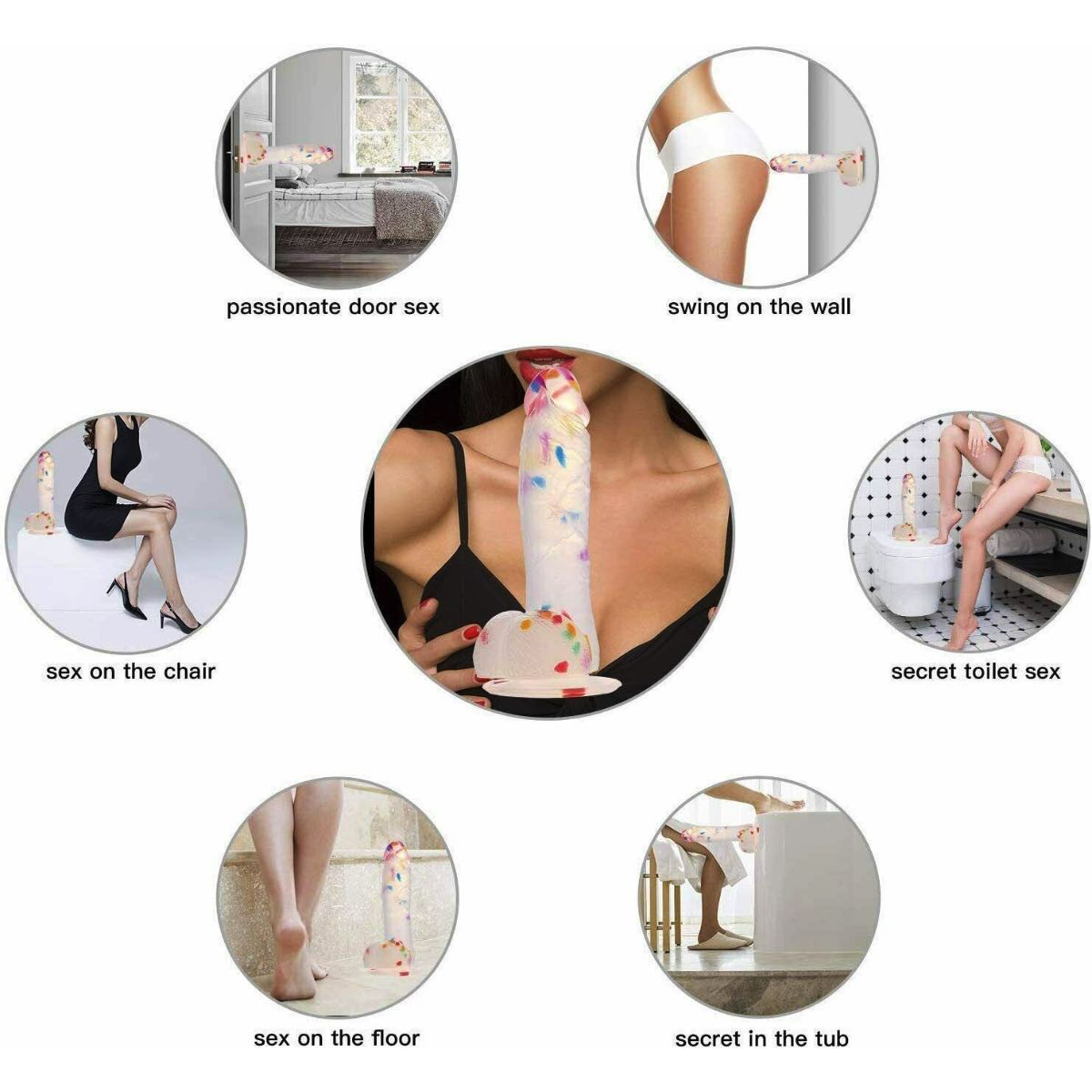 passionate door sex

swing on the wall

sex on the chair

secret toilet sex

sex on the floor

secret in the tub