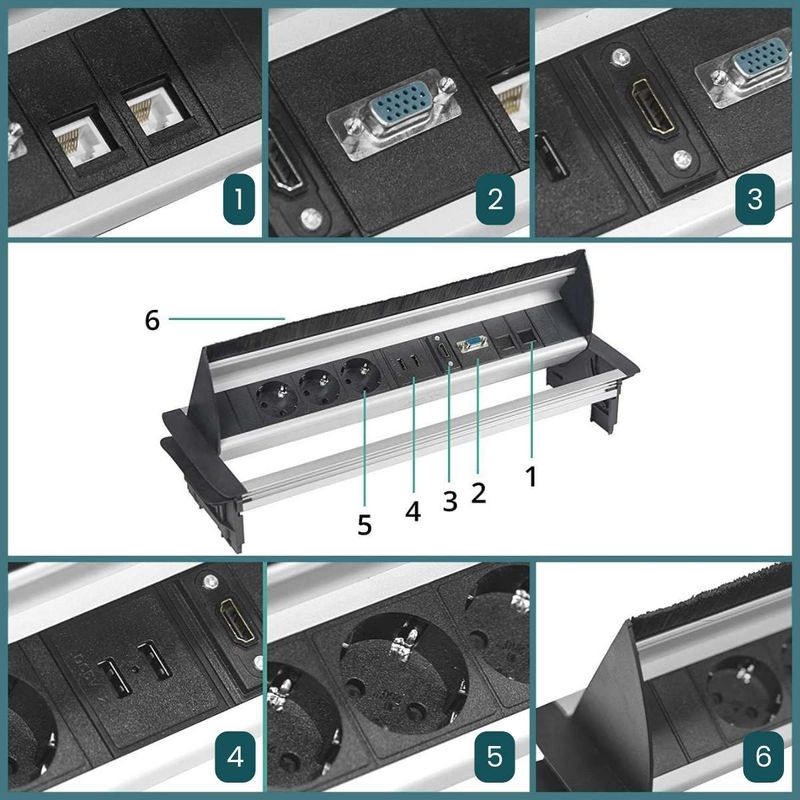 1

2

3

6

5

4

3

2

1

4

5

6