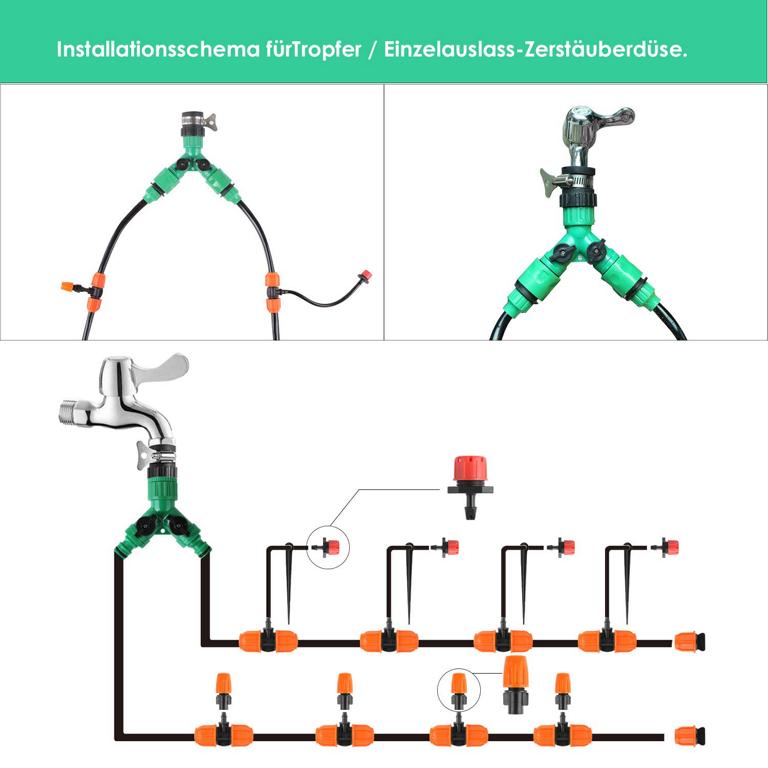 Installationsschema fürTropfer / Einzelauslass-Zerstäuberdüse.