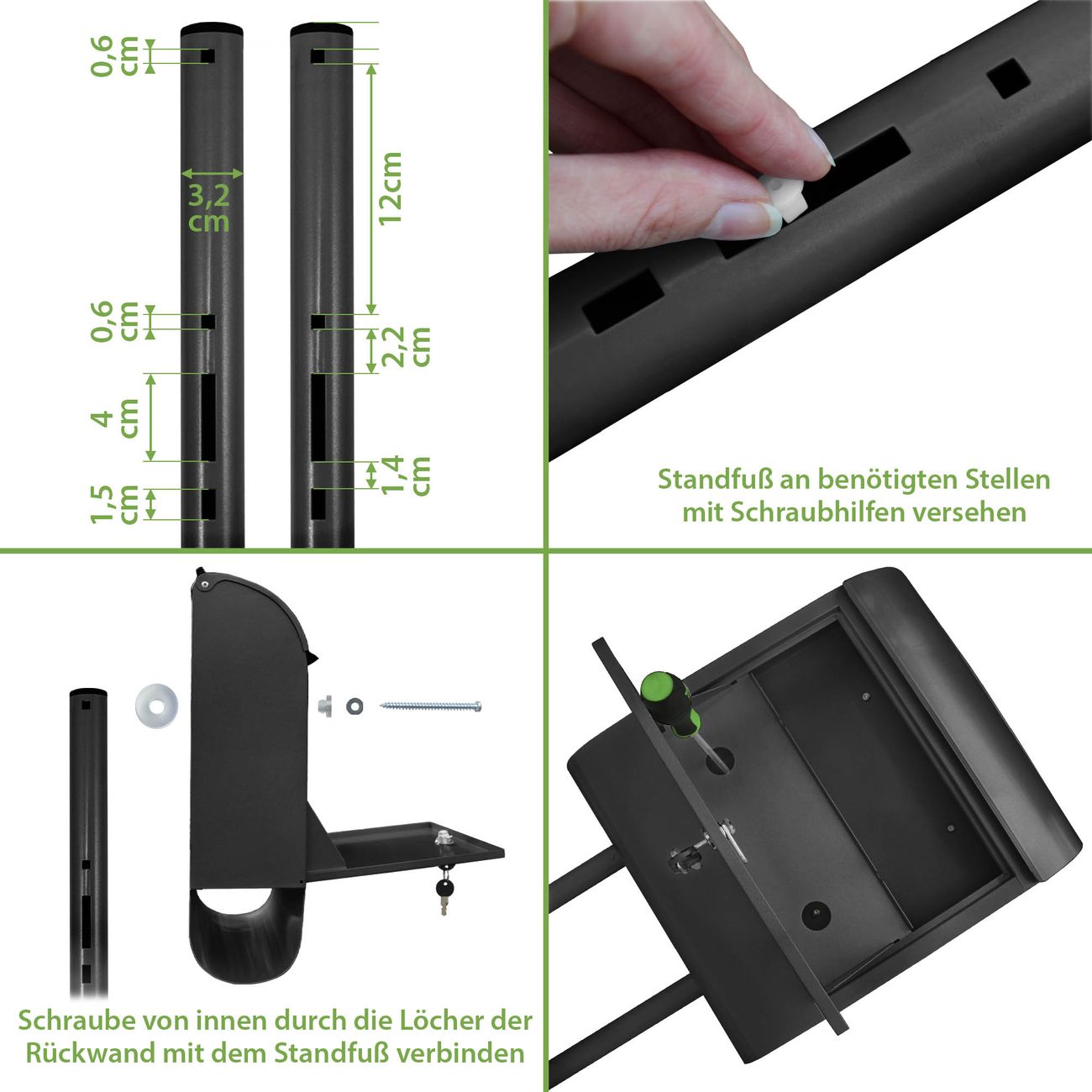 0,6 cm

3,2 cm

12cm

0,6 cm

2,2 cm

4 cm

1,4 cm

1,5 cm

Standfuß an benötigten Stellen mit Schraubhilfen versehen

Schraube von innen durch die Löcher der Rückwand mit dem Standfuß verbinden