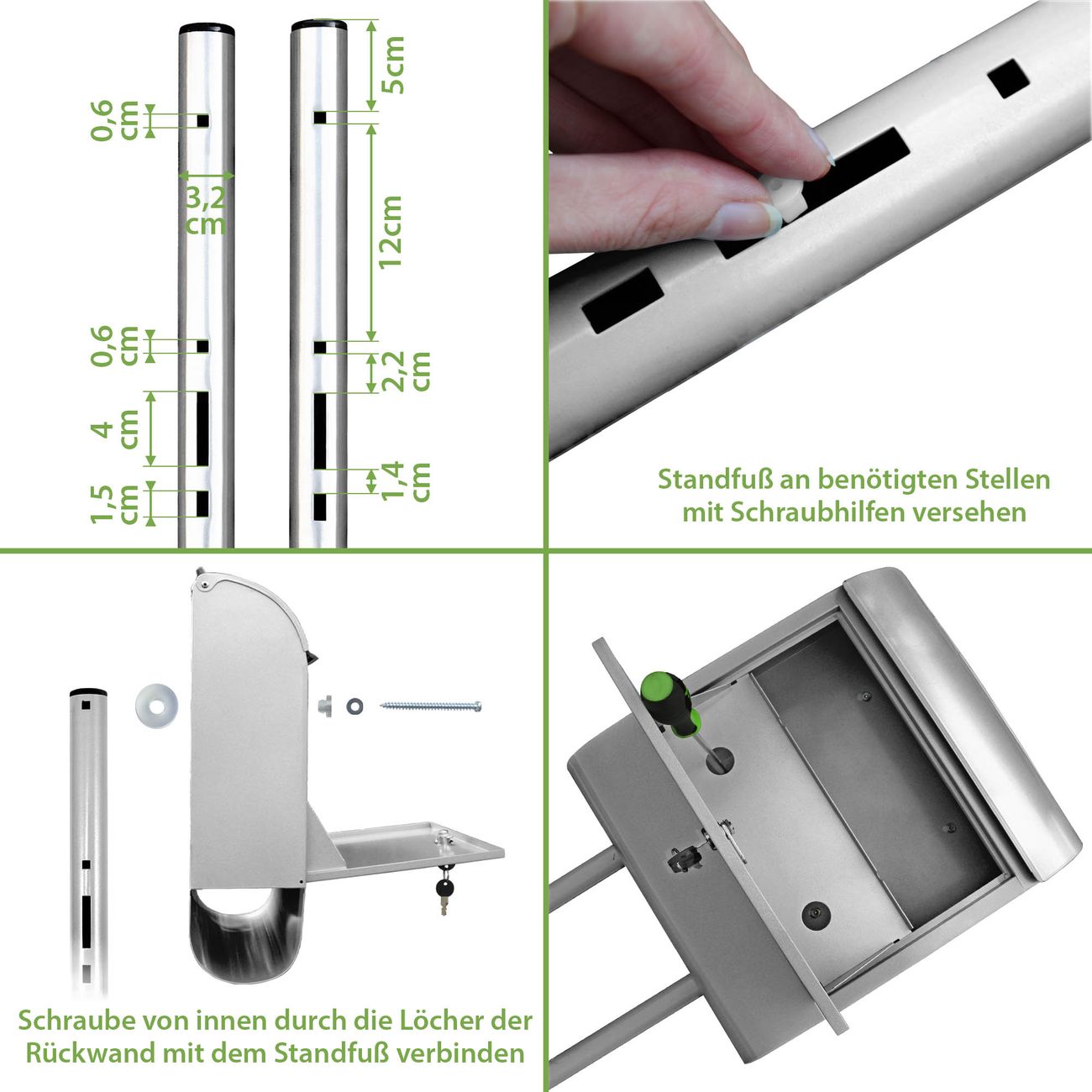 0,6 cm

3,2 cm

0,6 cm

4 cm

1,5 cm

5cm

12cm

2,2 cm

1,4 cm

Standfuß an benötigten Stellen mit Schraubhilfen versehen

Schraube von innen durch die Löcher der Rückwand mit dem Standfuß verbinden