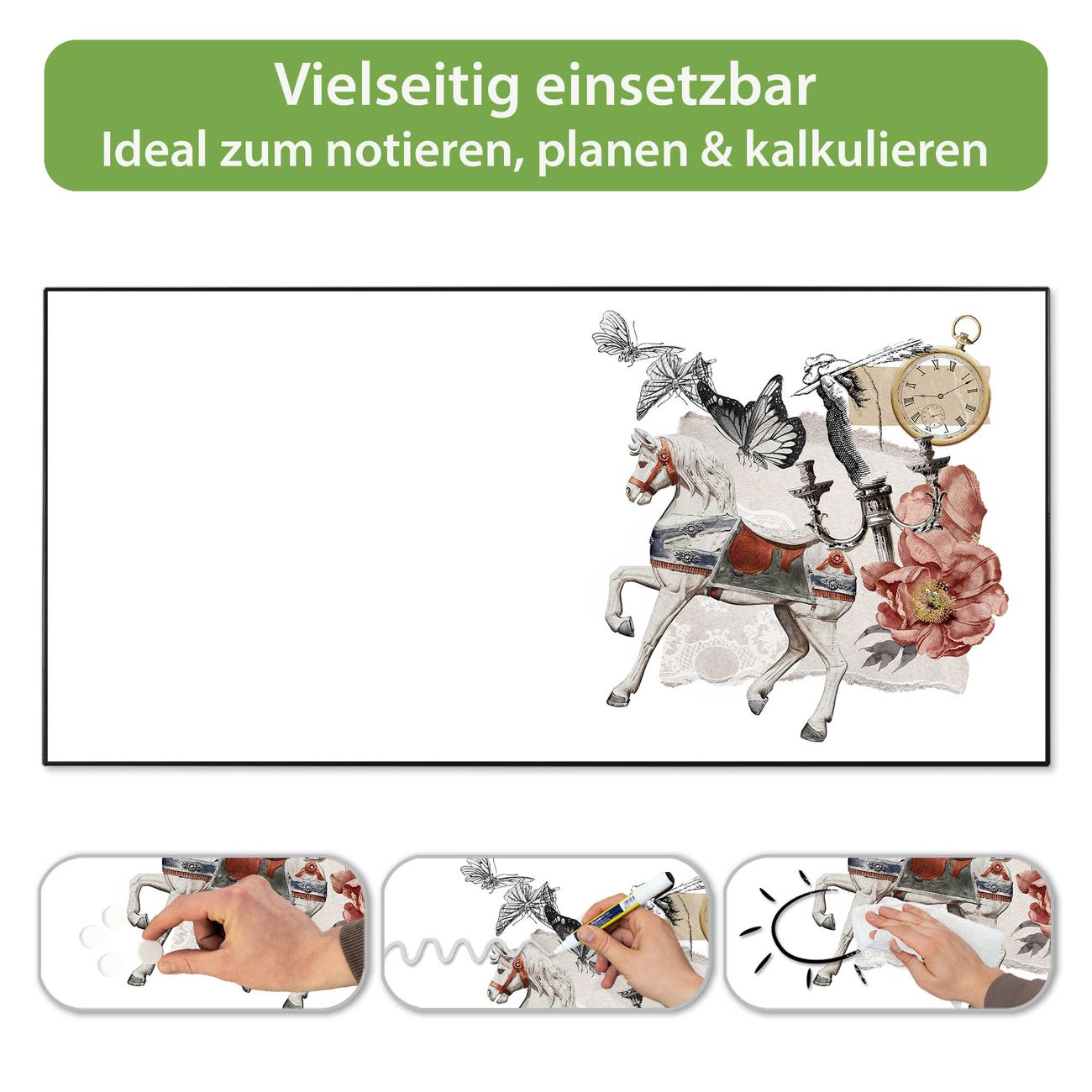 Vielseitig einsetzbar
Ideal zum notieren, planen & kalkulieren