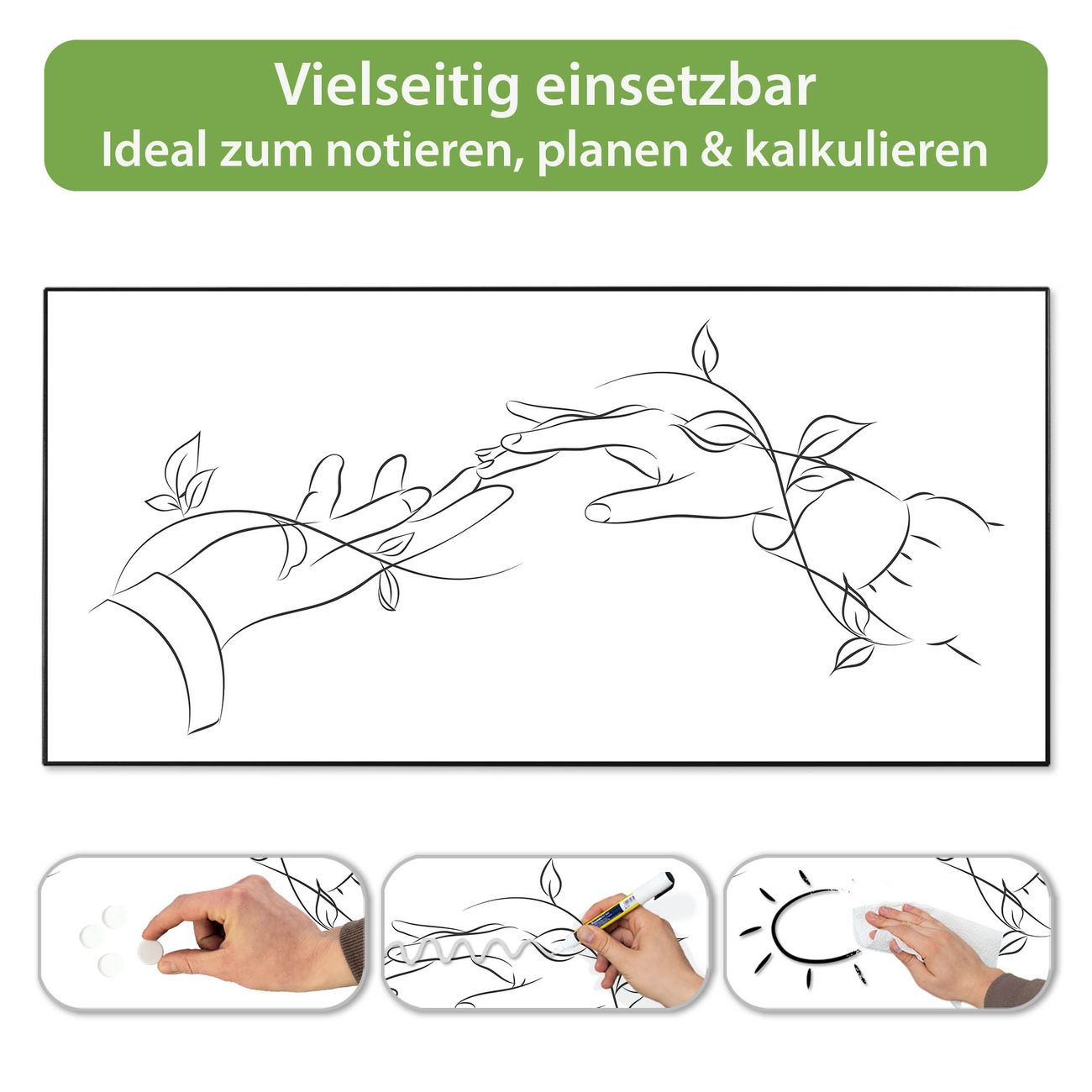 Vielseitig einsetzbar
Ideal zum notieren, planen & kalkulieren