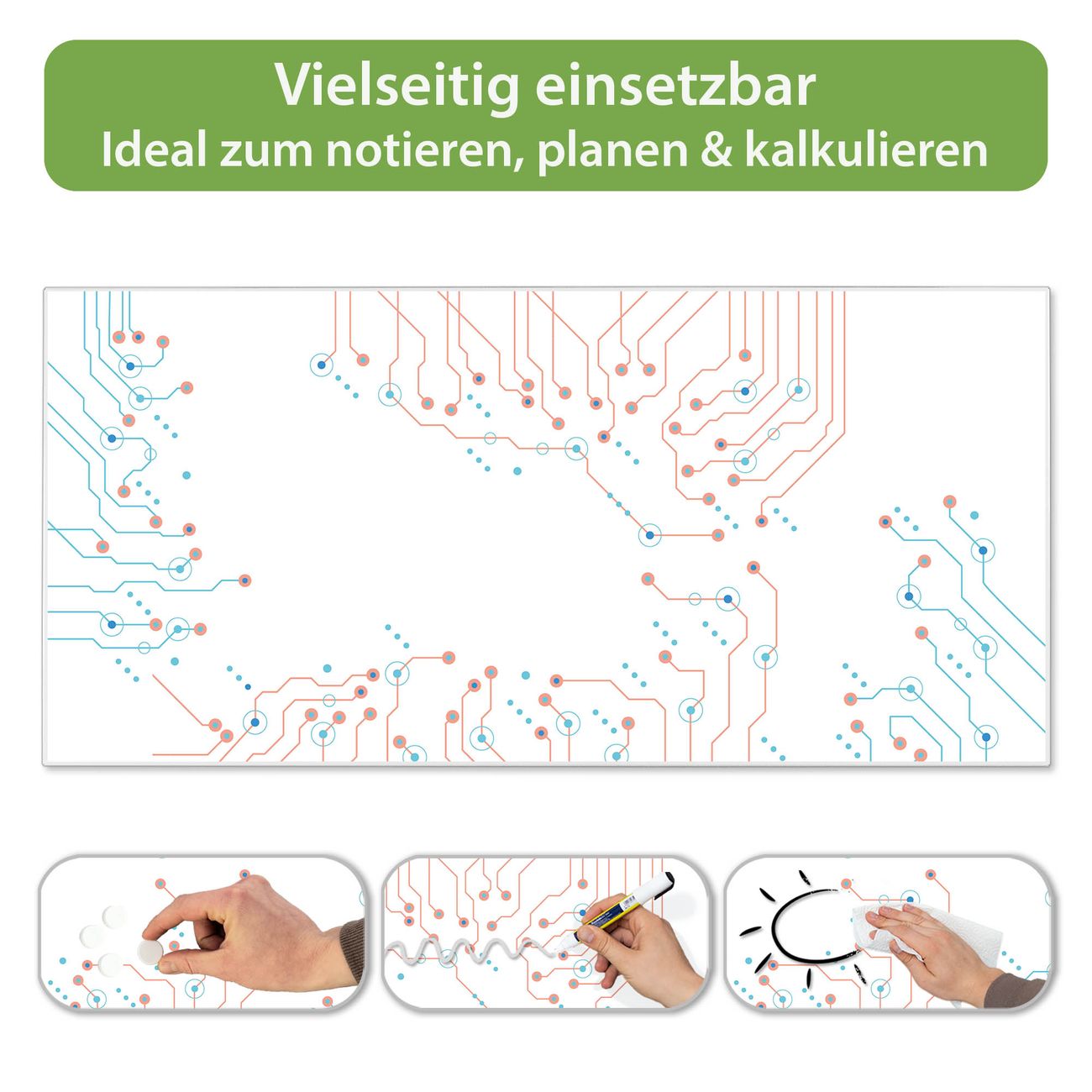 Vielseitig einsetzbar
Ideal zum notieren, planen & kalkulieren